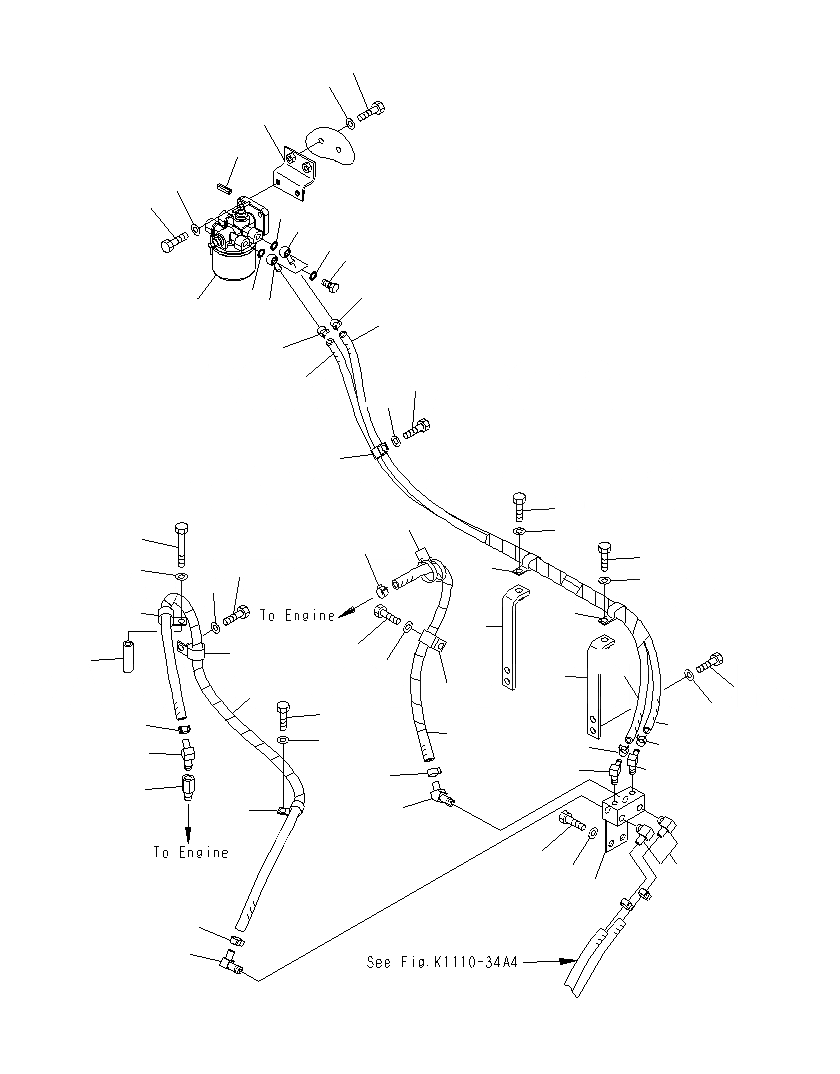 To Engine

To Engine

See Fig.K1110-34A4