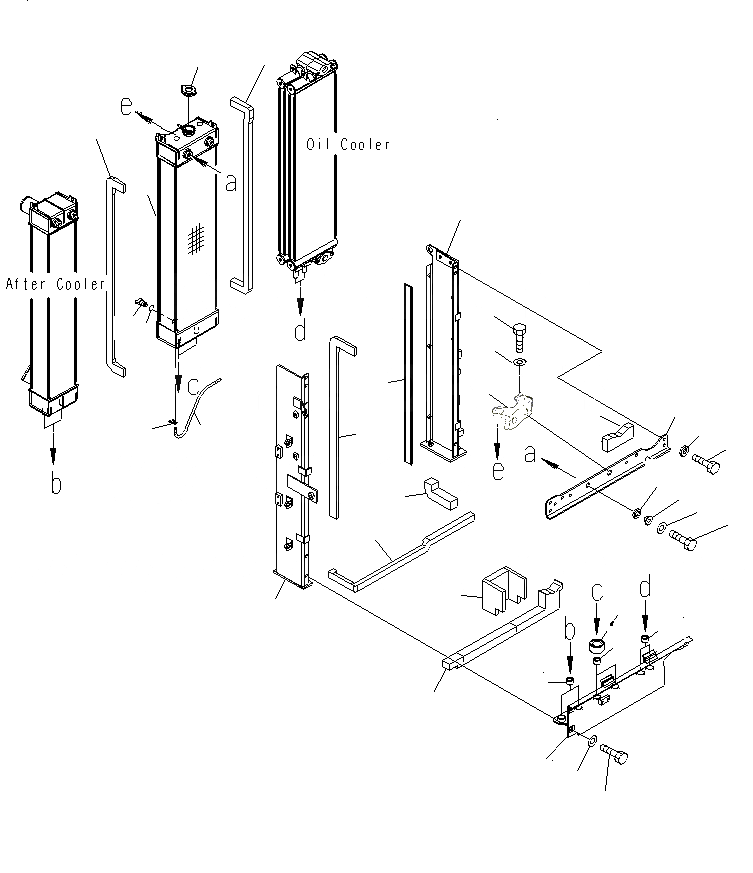 e
a
Oil Cooler
After Cooler
d
c
b
e
a
c
d
b