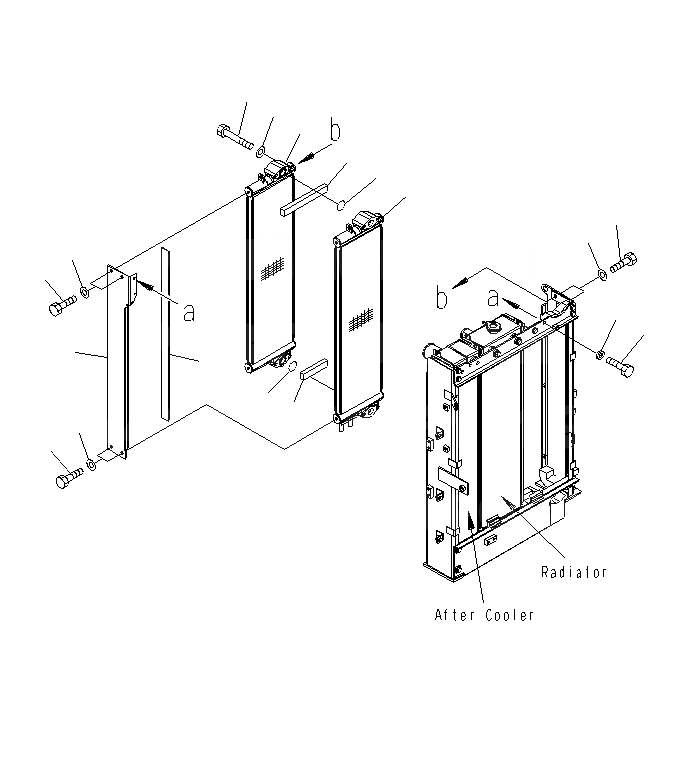 b
a
b
a
Radiator
After Cooler