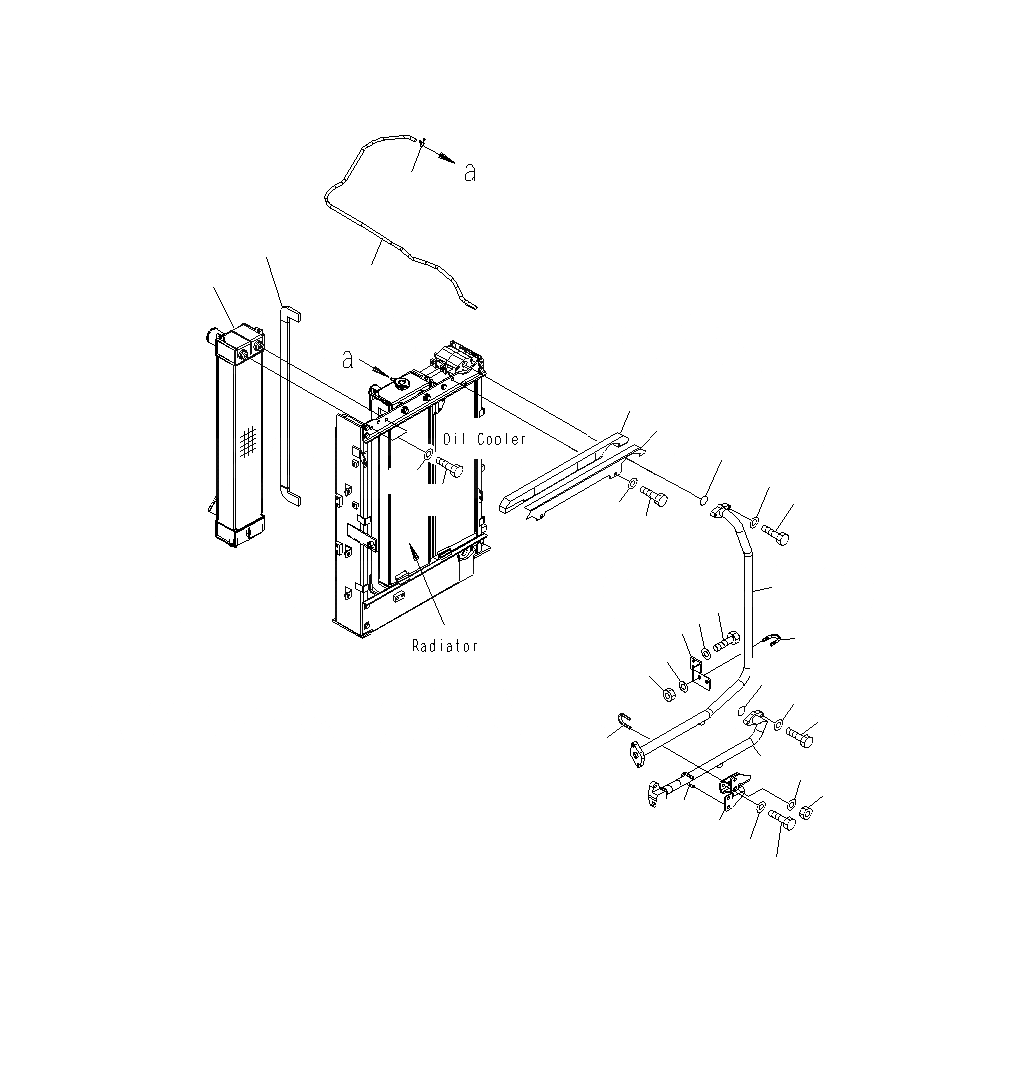 a

a

Oil Cooler

Radiator