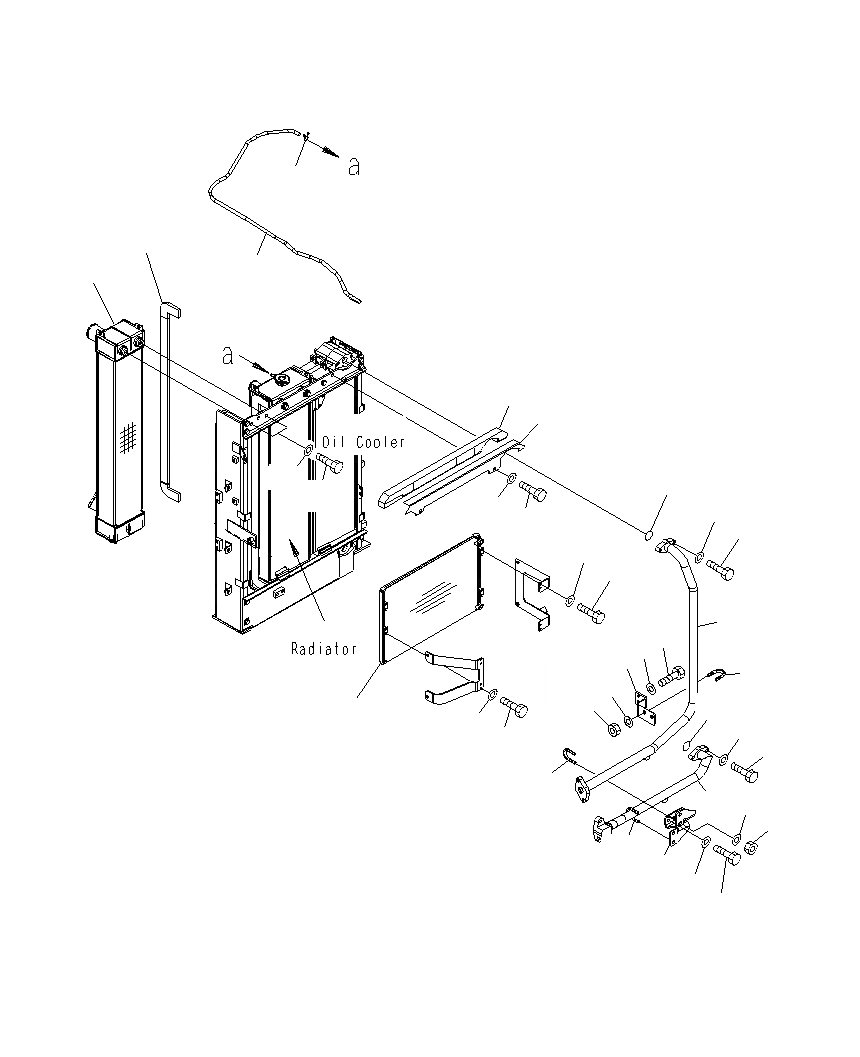 a

a

Oil Cooler

Radiator