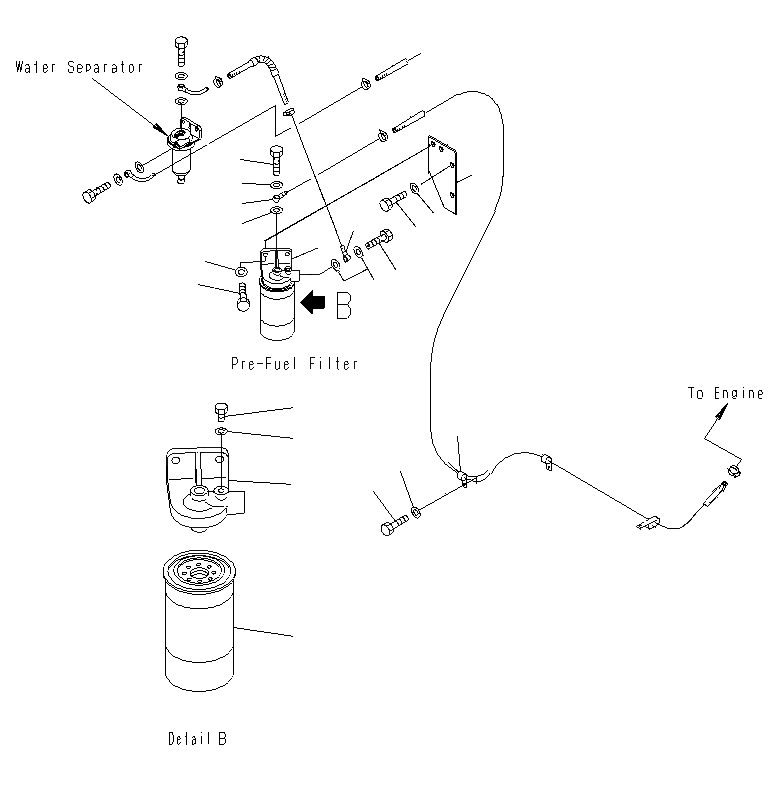 Water Separator

B

Pre-Fuel Filter

To Engine

Detail B