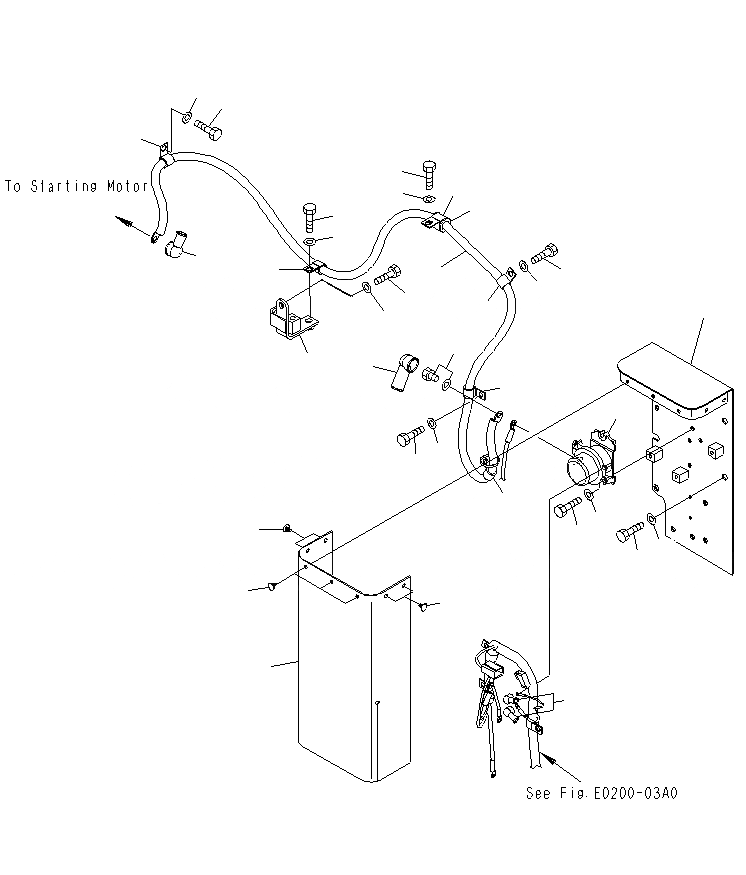 To Starting Motor

See Fig. E0200-03A0