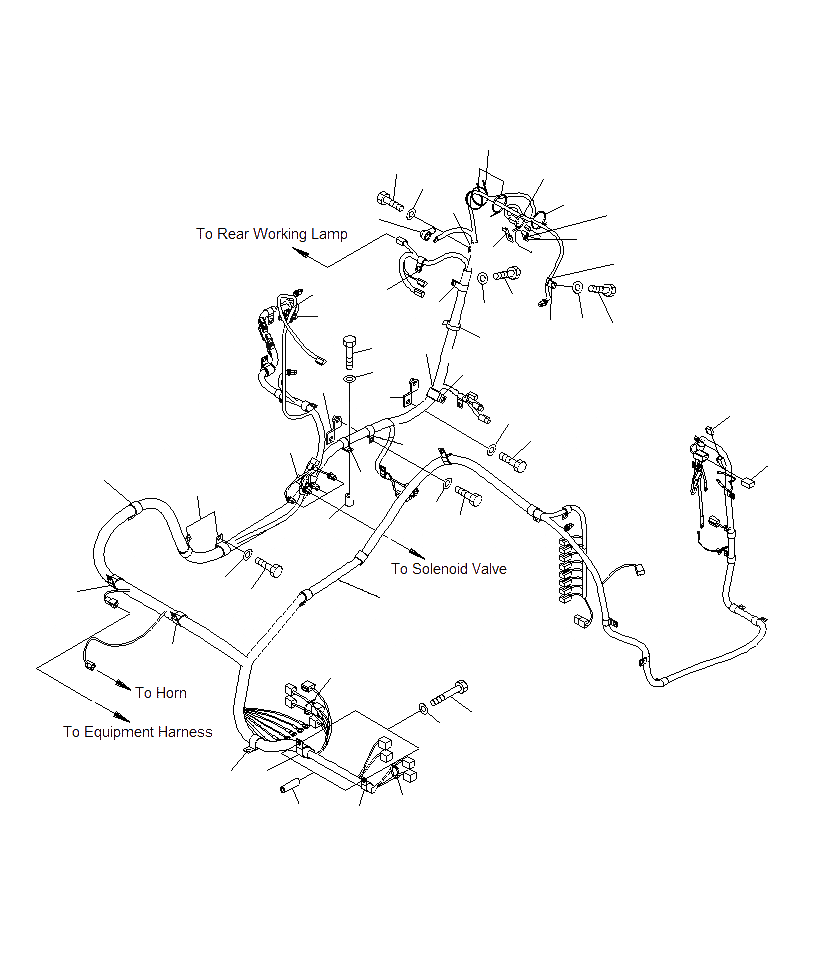 To Rear Working Lamp

To Solenoid Valve

To Horn

To Equipment Harness