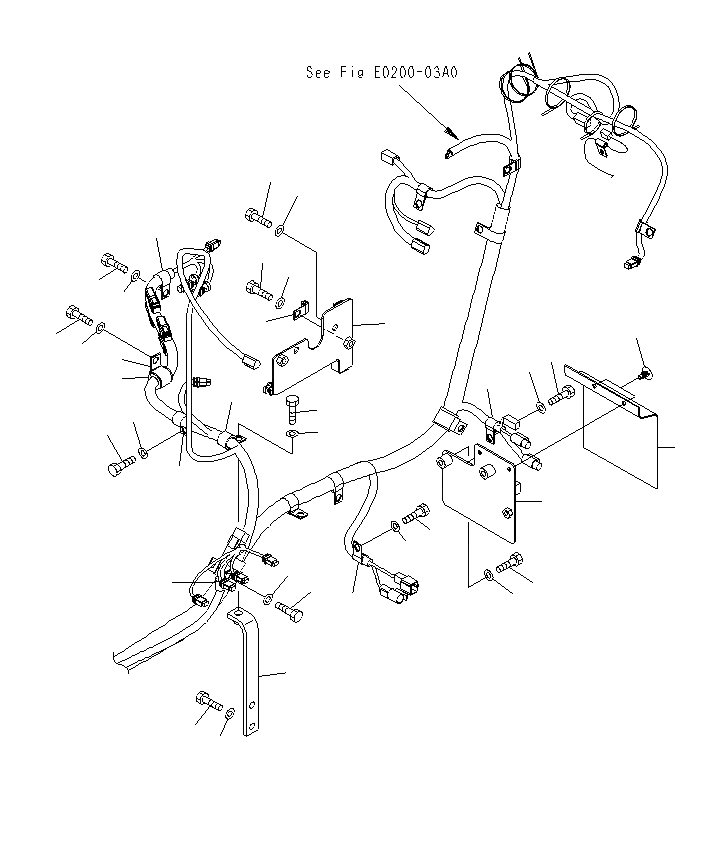 See Fig E0200-03A0