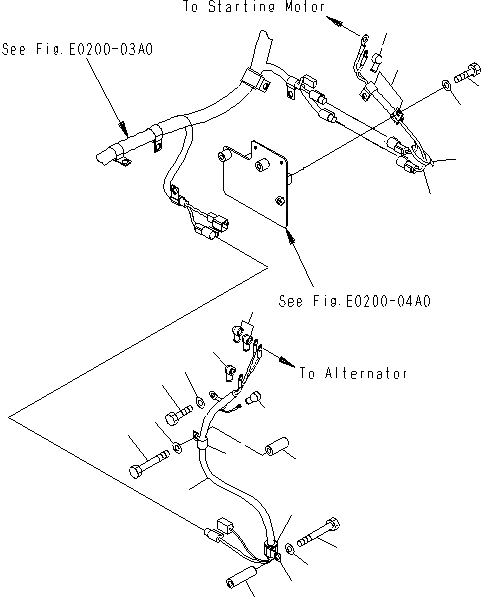 To Starting Motor

See Fig. E0200-03A0

See Fig. E0200-04A0

To Alternator