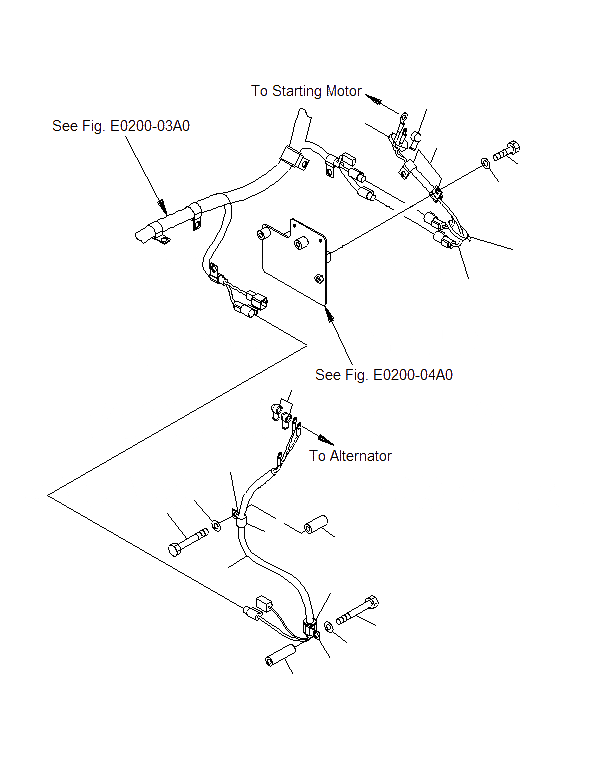 To Starting Motor

See Fig. E0200-03A0

See Fig. E0200-04A0

To Alternator