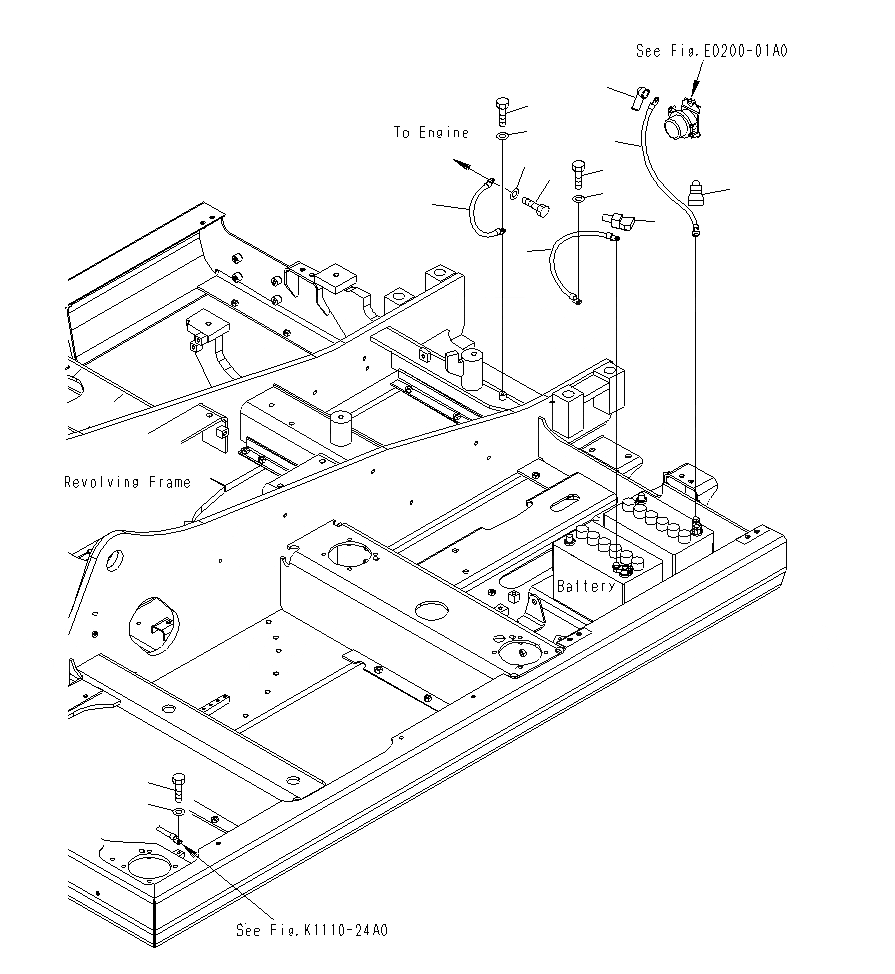 See Fig. E0200-01A0

To Engine

Revolving Frame

Battery

See Fig. K1110-24A0