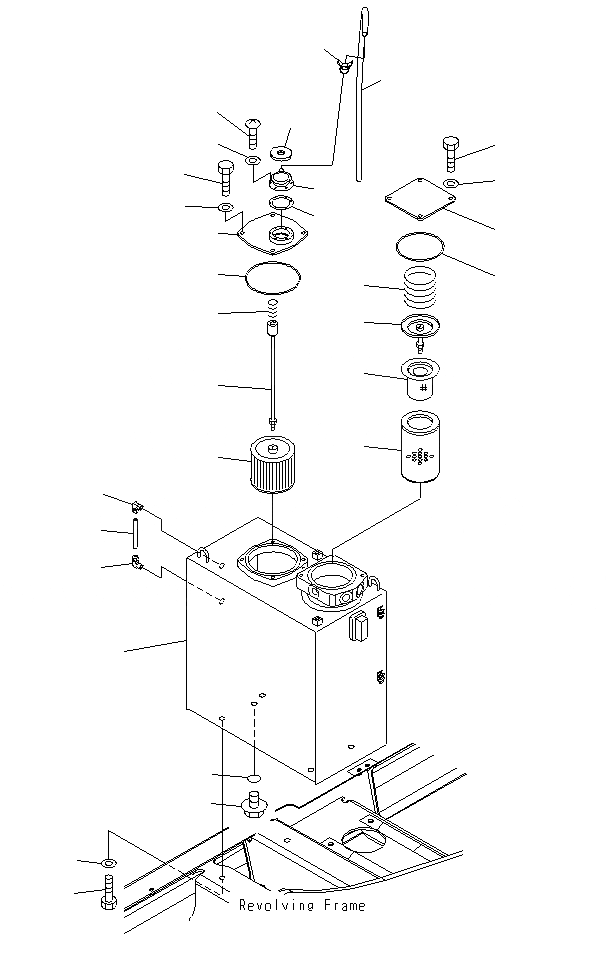 Revolving Frame