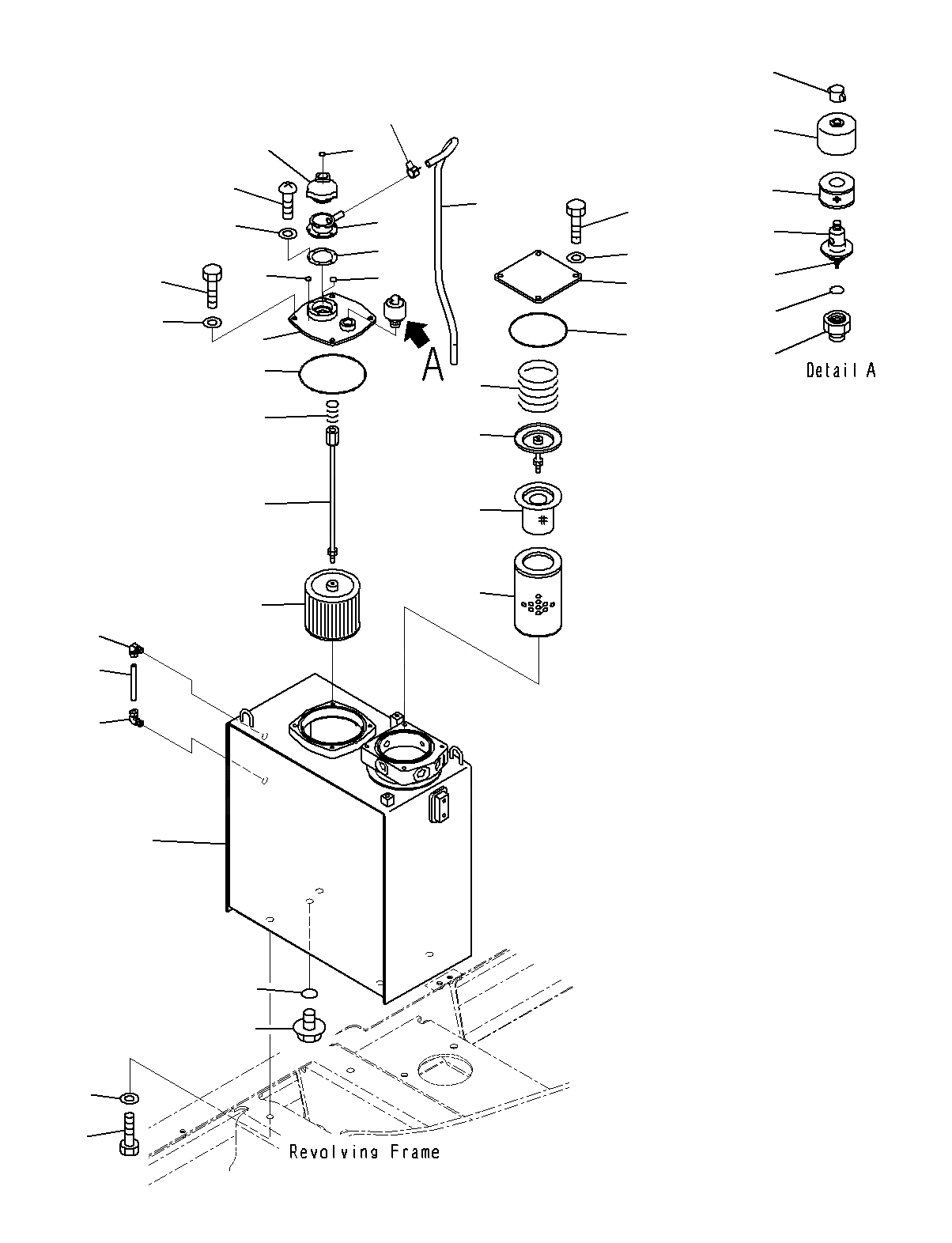 A

Detail A

Revolving Frame