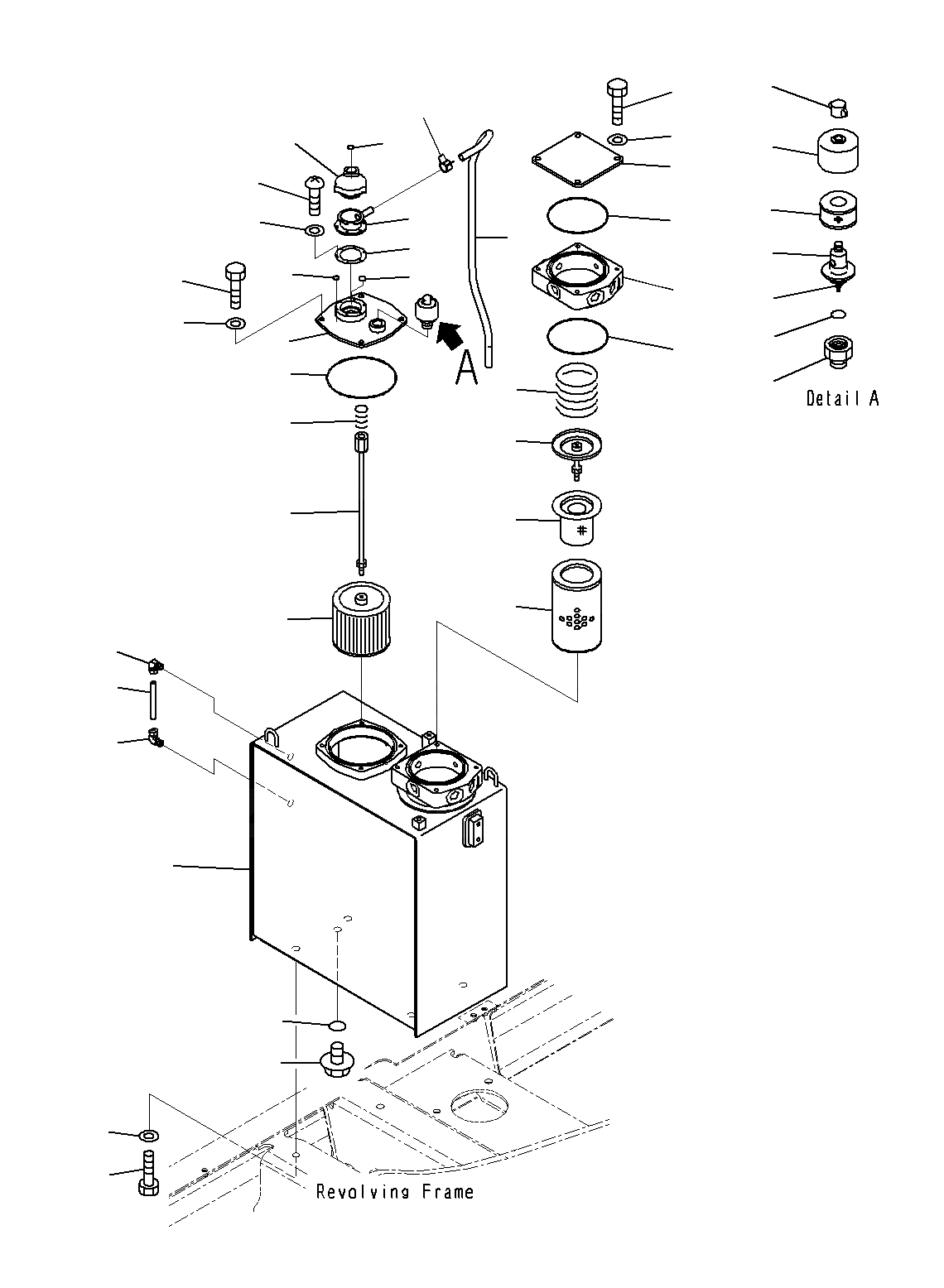 A

Detail A

Revolving Frame