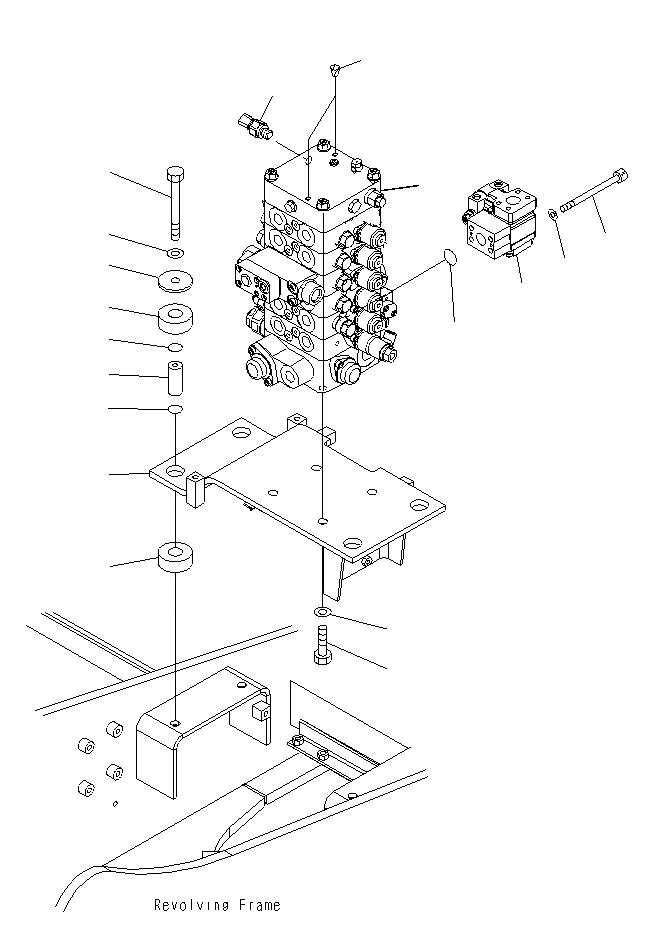 Revolving Frame