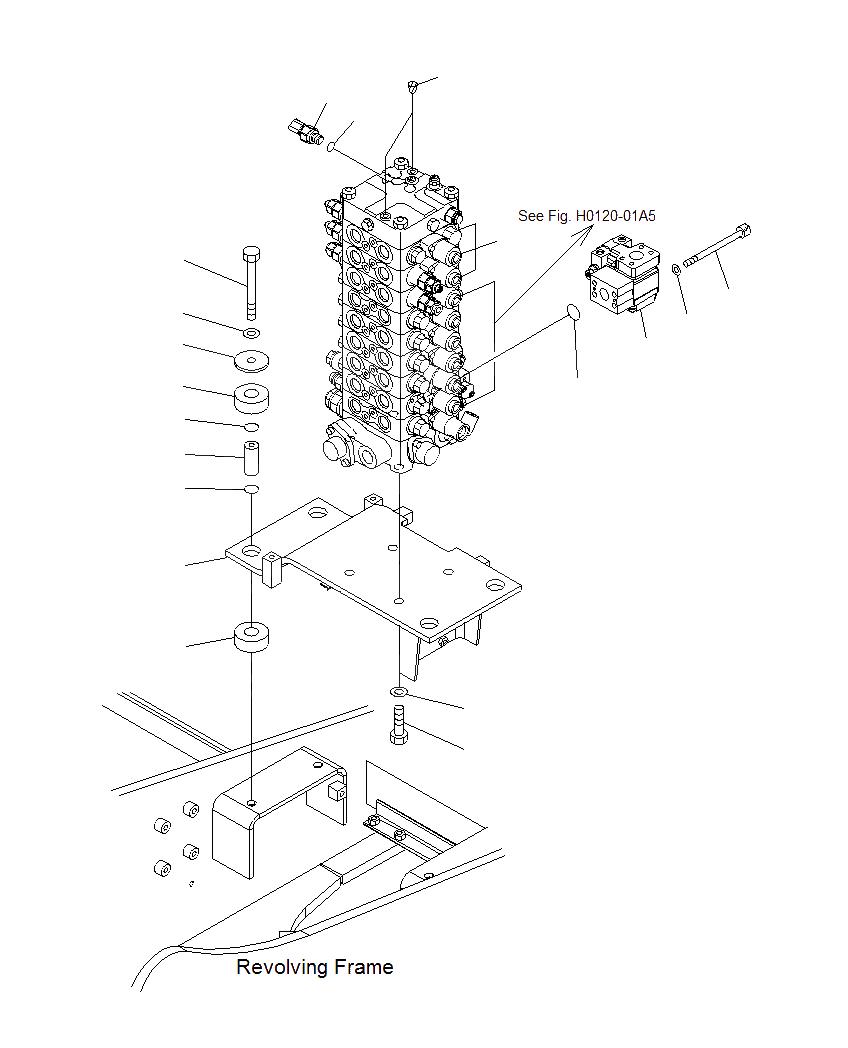 See Fig. H0120-01A5

Revolving Frame