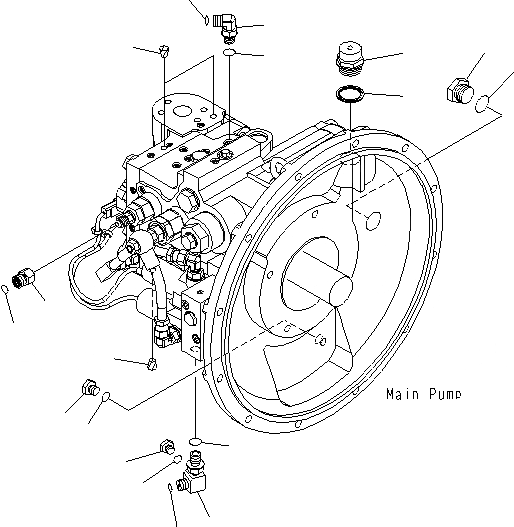 Main Pump