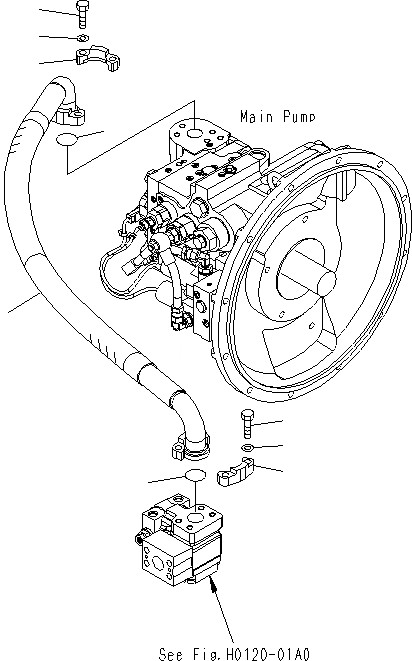 Main Pump

See Fig.H0120-01A0