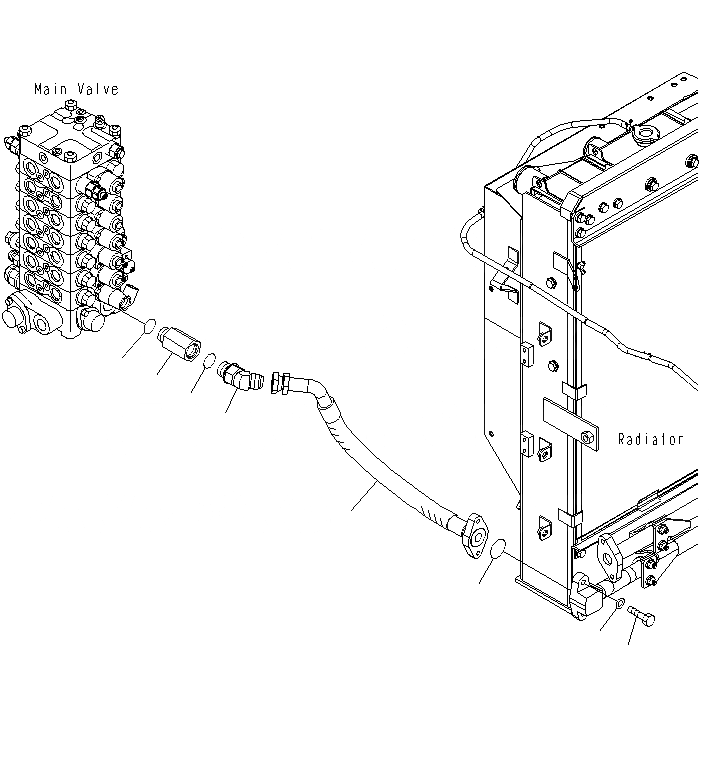 Main Valve

Radiator