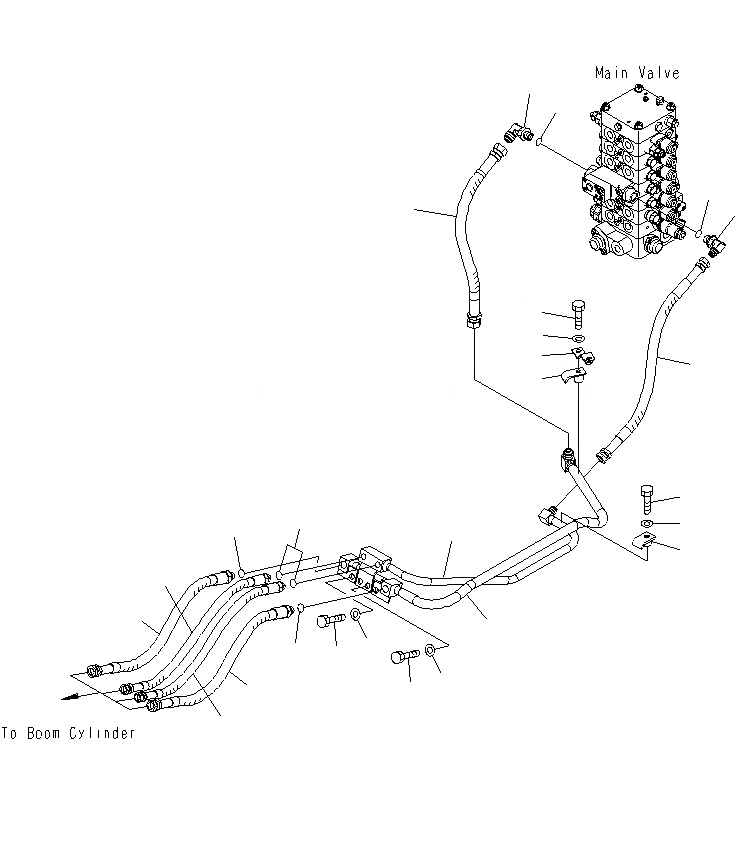 Main Valve

To Boom Cylinder