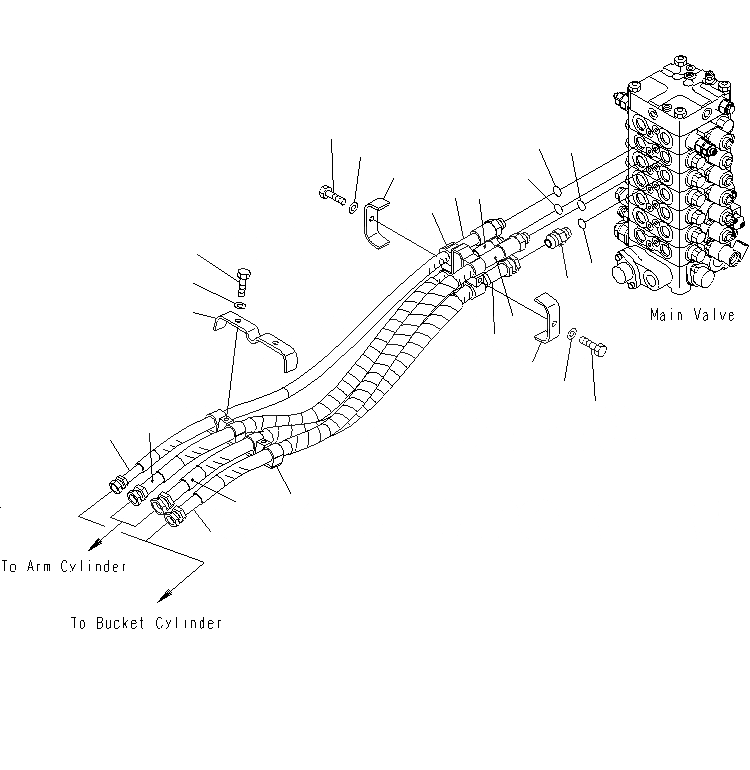 Main Valve

To Arm Cylinder

To Bucket Cylinder