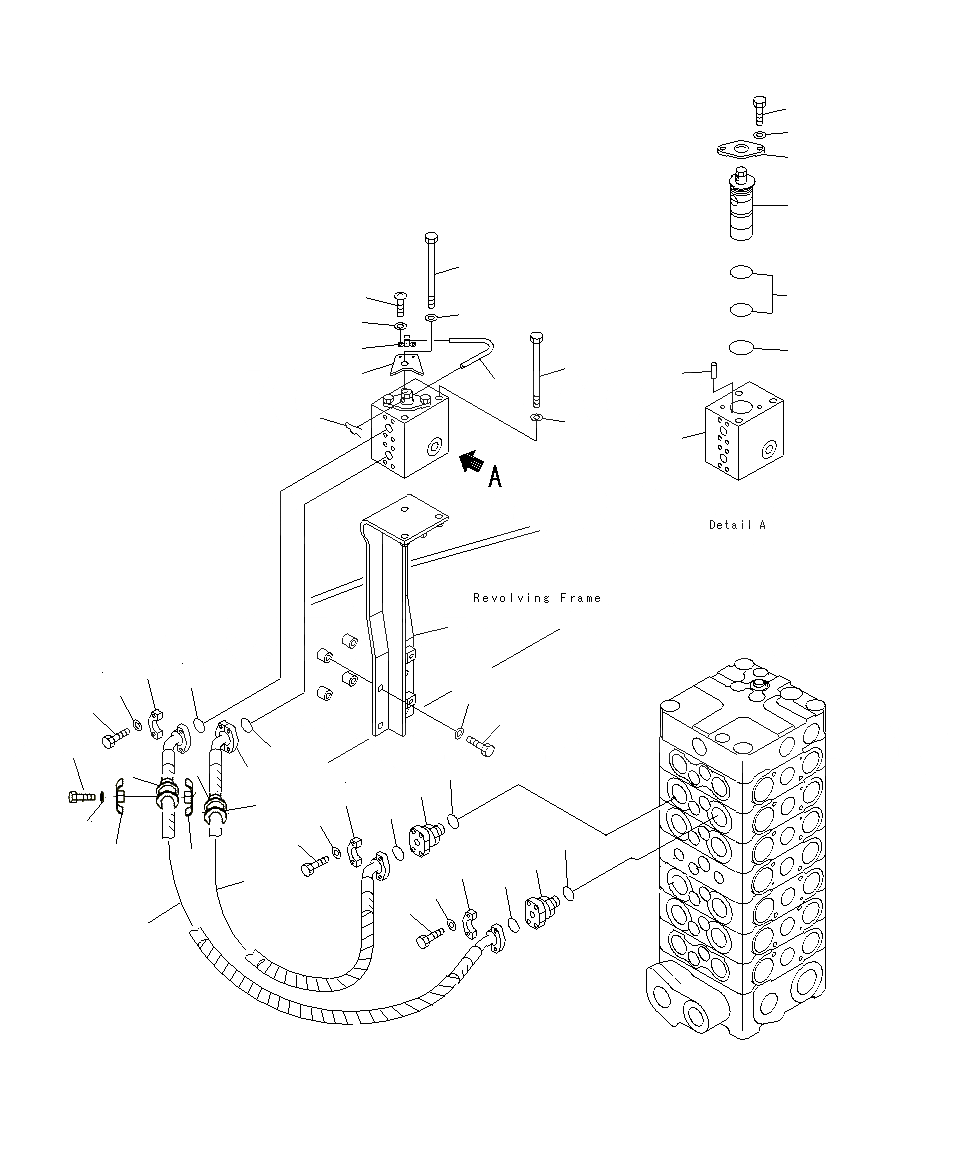 A

Detail A

Revolving Frame