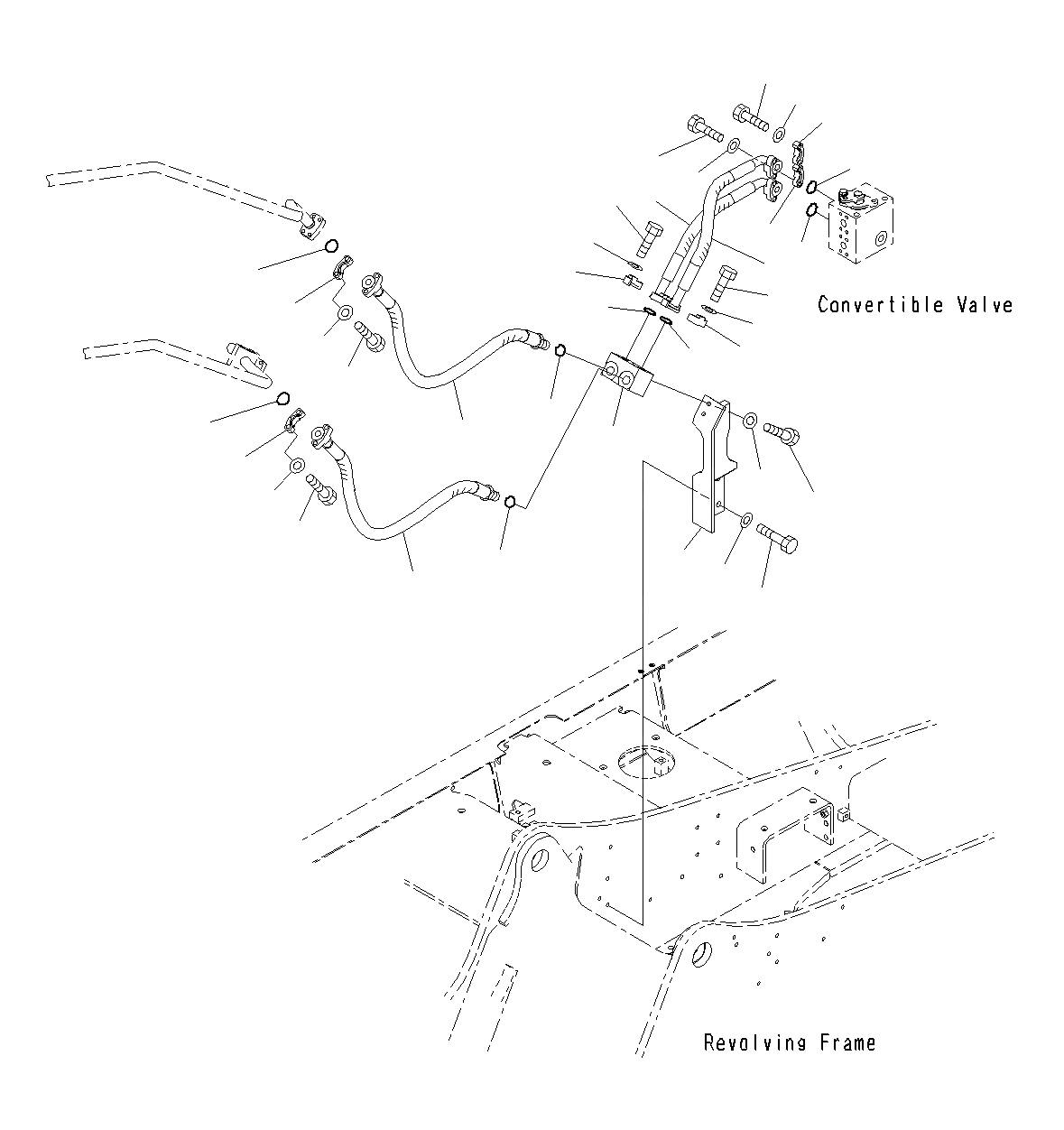 Convertible Valve

Revolving Frame