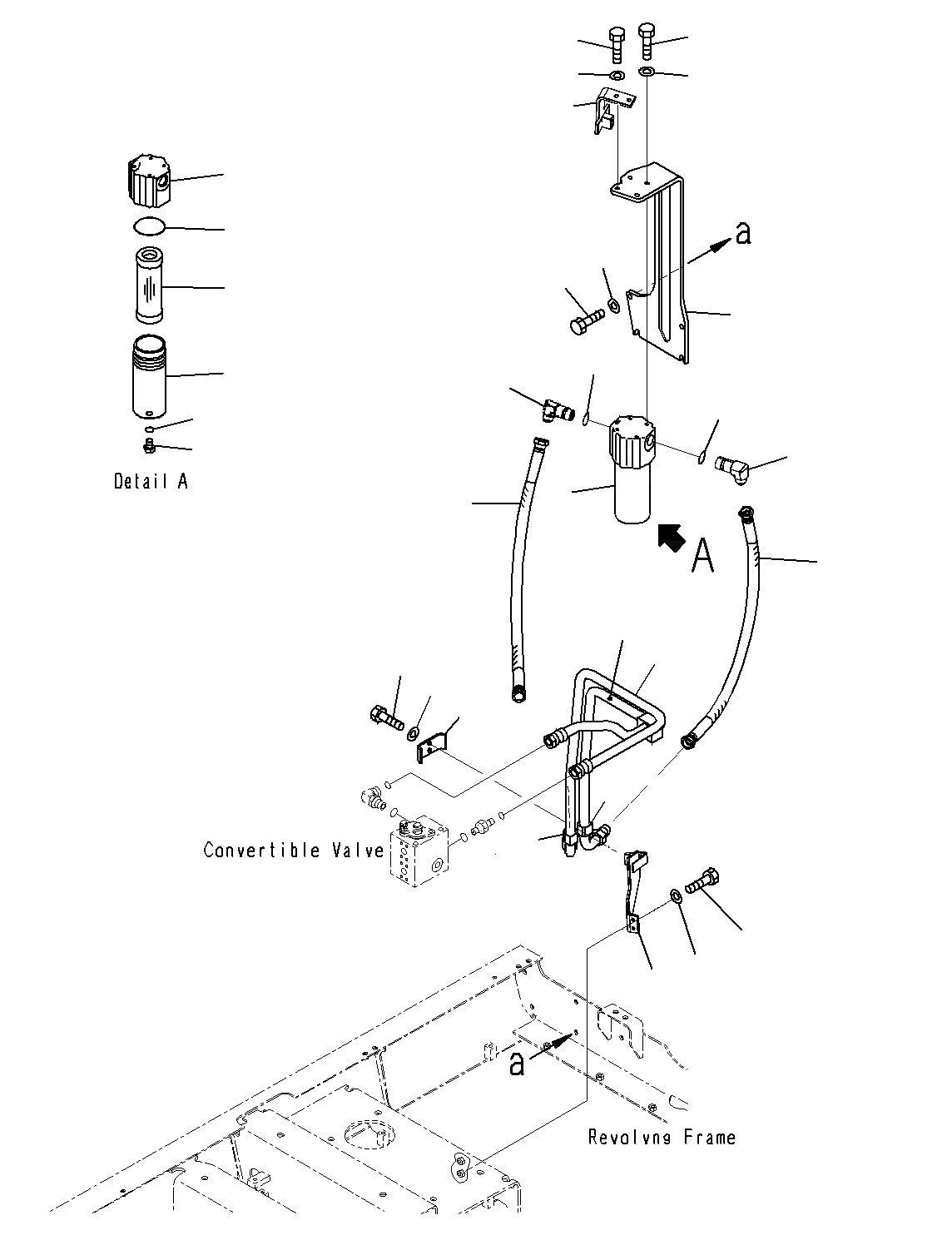 a

Detail A

A

Convertible Valve

a

Revolvng Frame