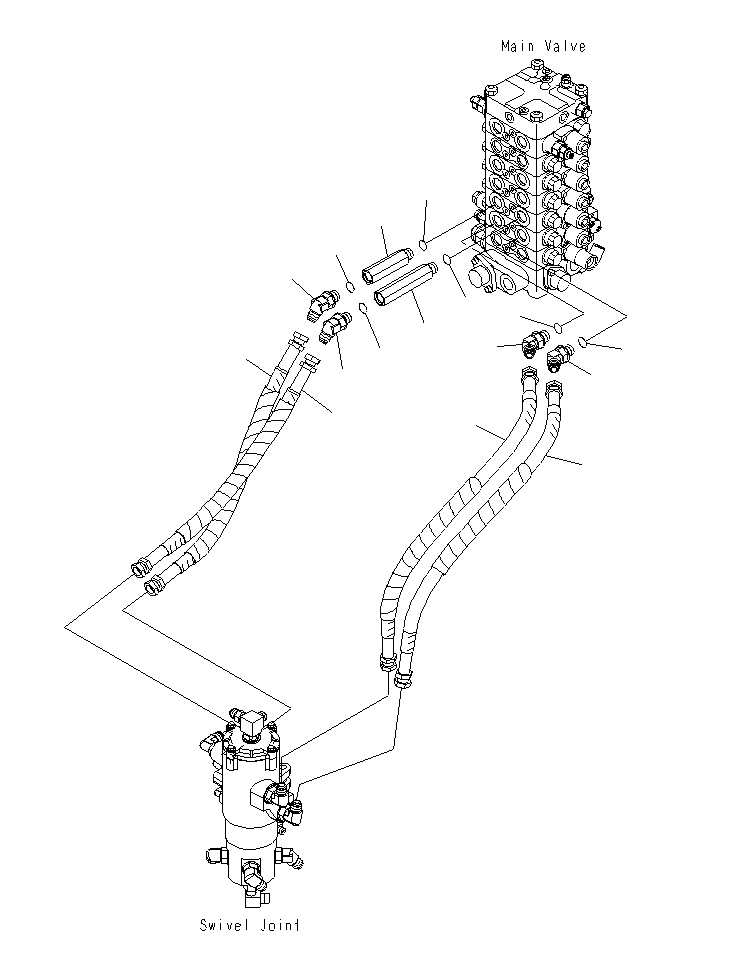 Main Valve

Swivel Joint