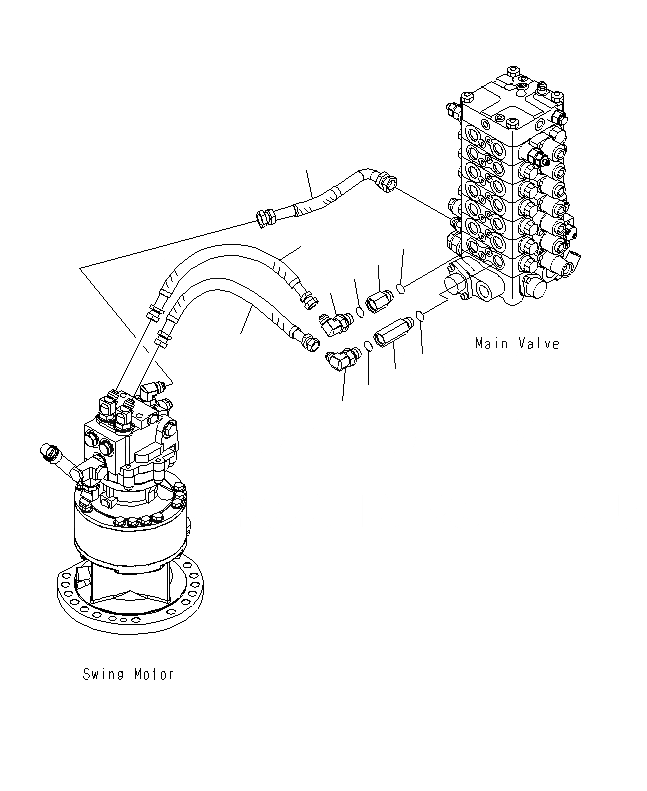 Main Valve

Swing Motor