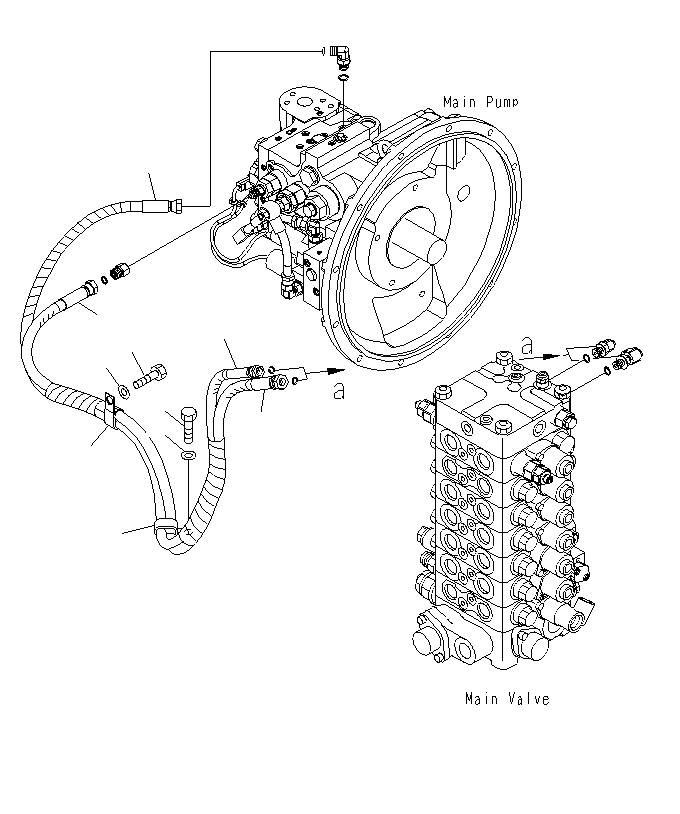 Main Pump

a

a

Main Valve