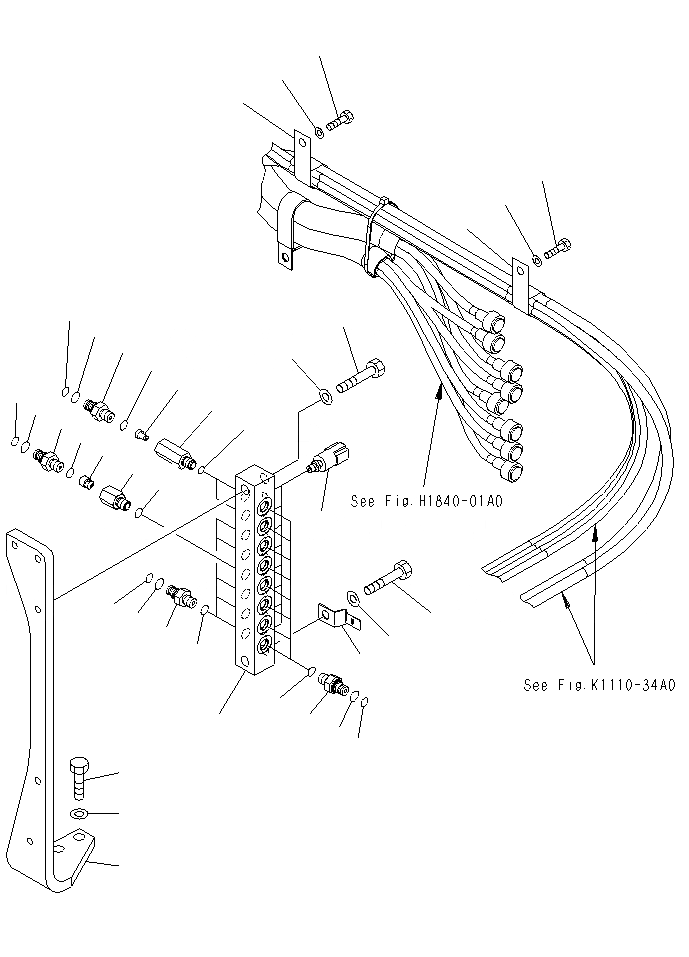 See Fig.H1840-01A0

See Fig.K1110-34A0