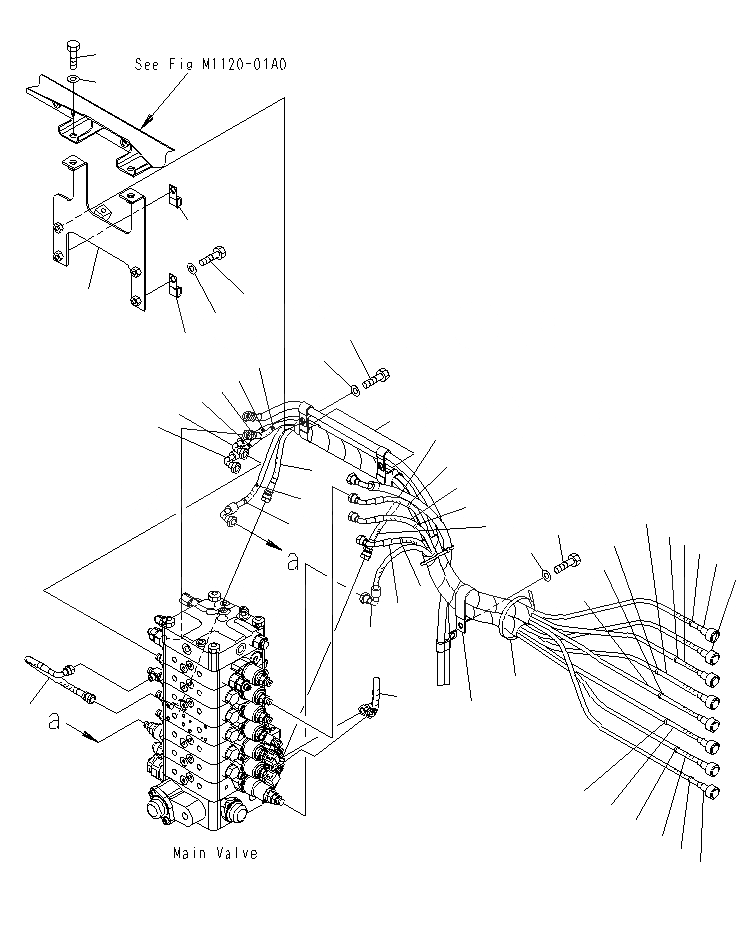 See Fig M1120-01A0

a

a

Main Valve