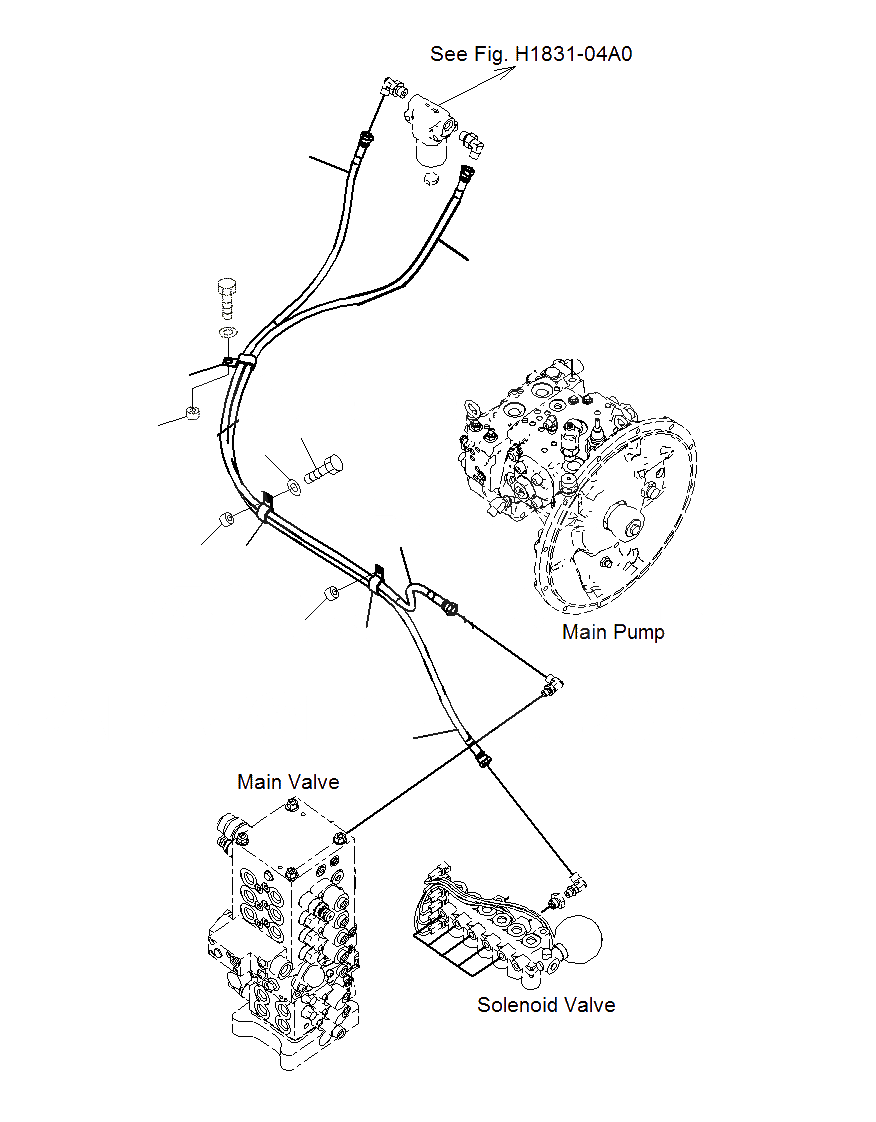 See Fig. H1831-04A0

Main Pump

Main Valve

Solenoid Valve