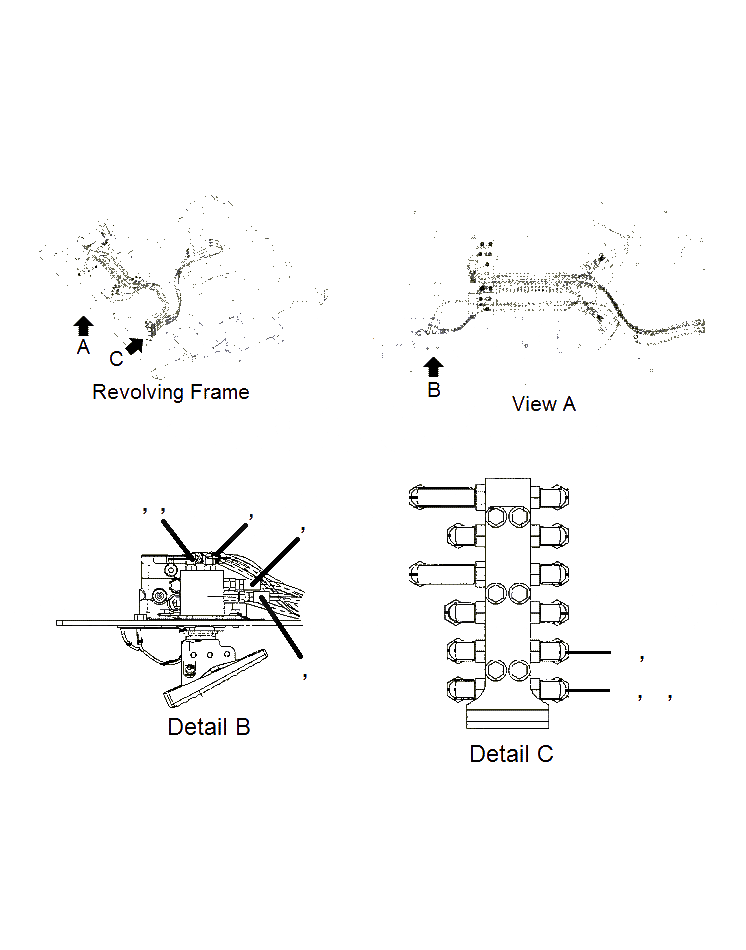 A
C
Revolving Frame

B
View A

, ,
,
,
,
Detail B

,
, ,
Detail C