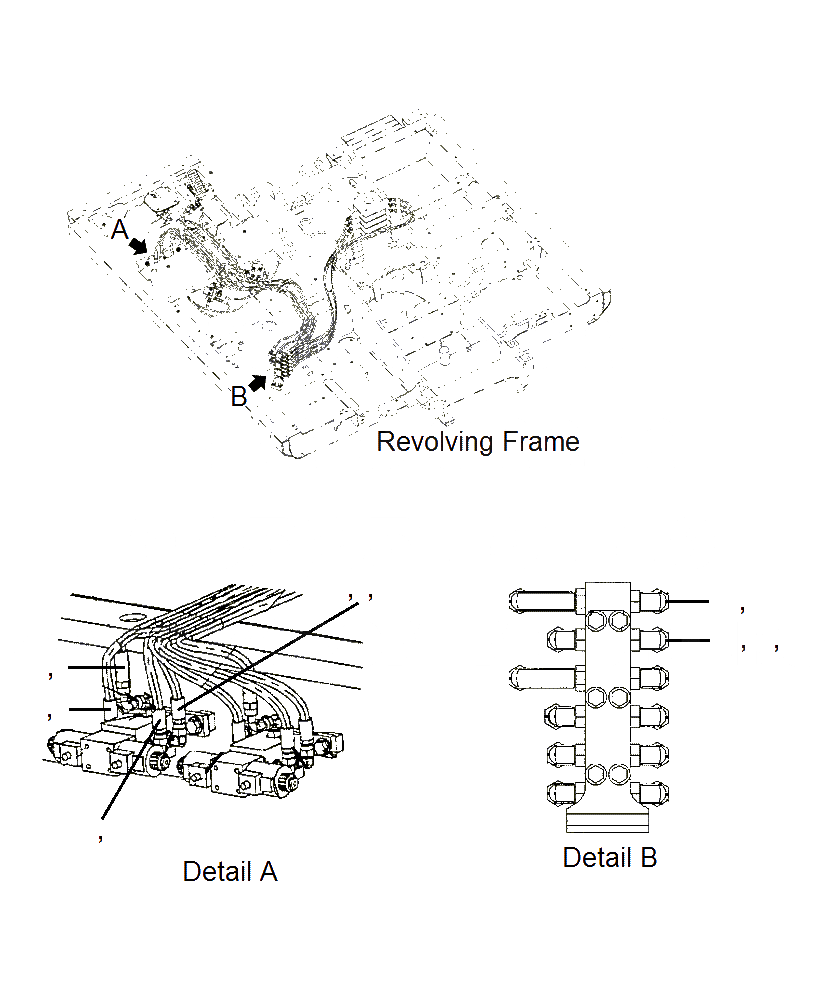 A

B

Revolving Frame

, ,

,

,

,

Detail A

,

, ,

Detail B