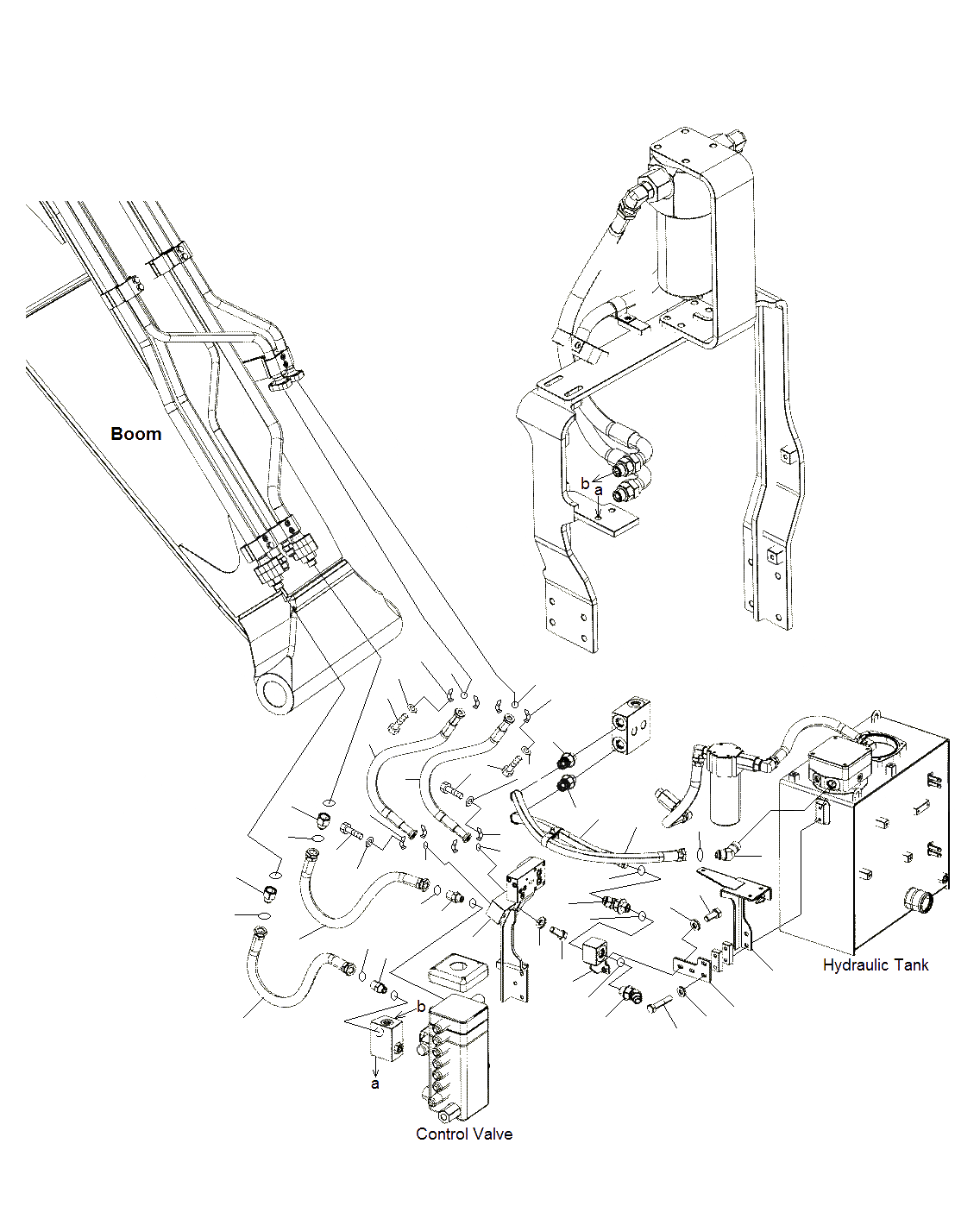 Boom

b
a

Hydraulic Tank

b

a

Control Valve