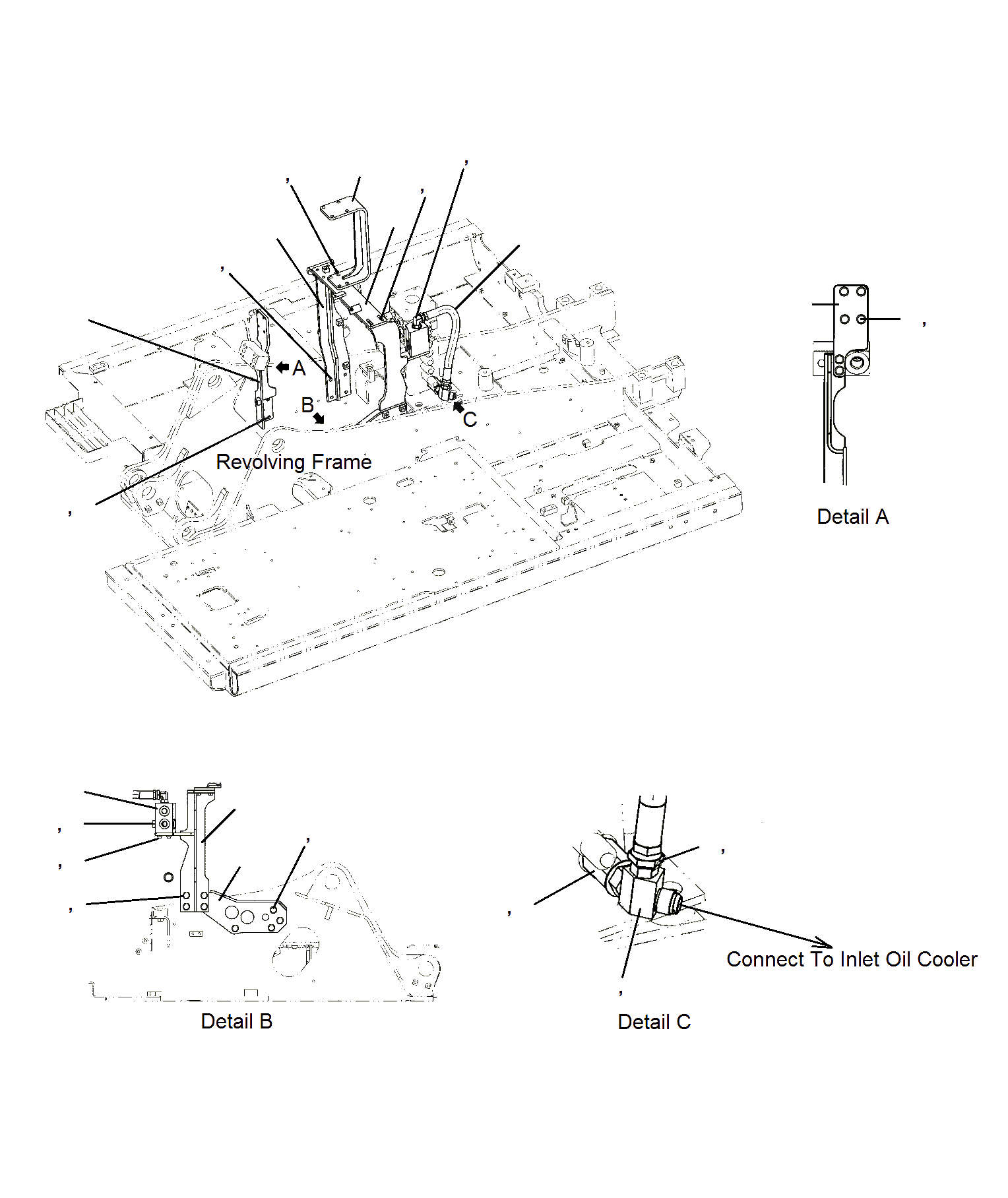 A
B
C
Revolving Frame
Detail A
Detail B
Connect To Inlet Oil Cooler
Detail C