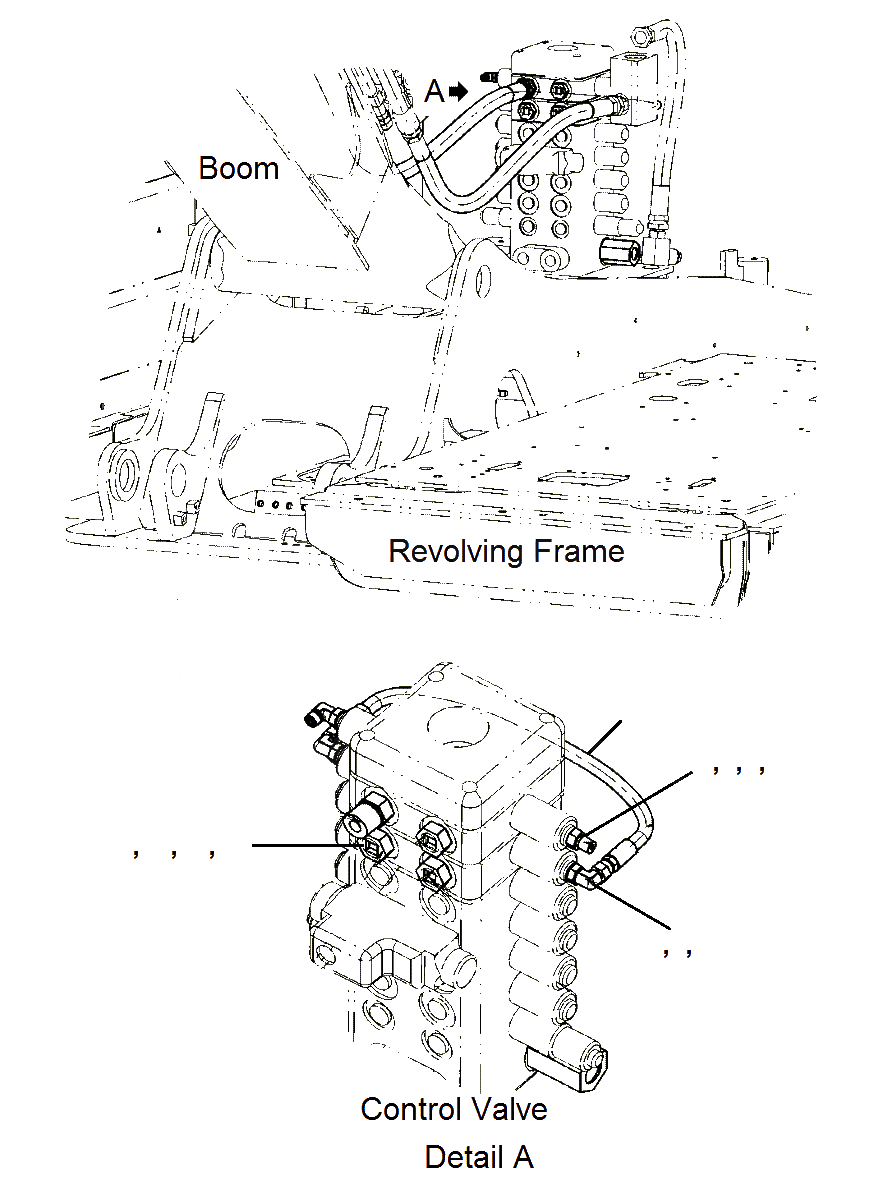 A
Boom
Revolving Frame

, , ,
, , ,
, ,
Control Valve
Detail A