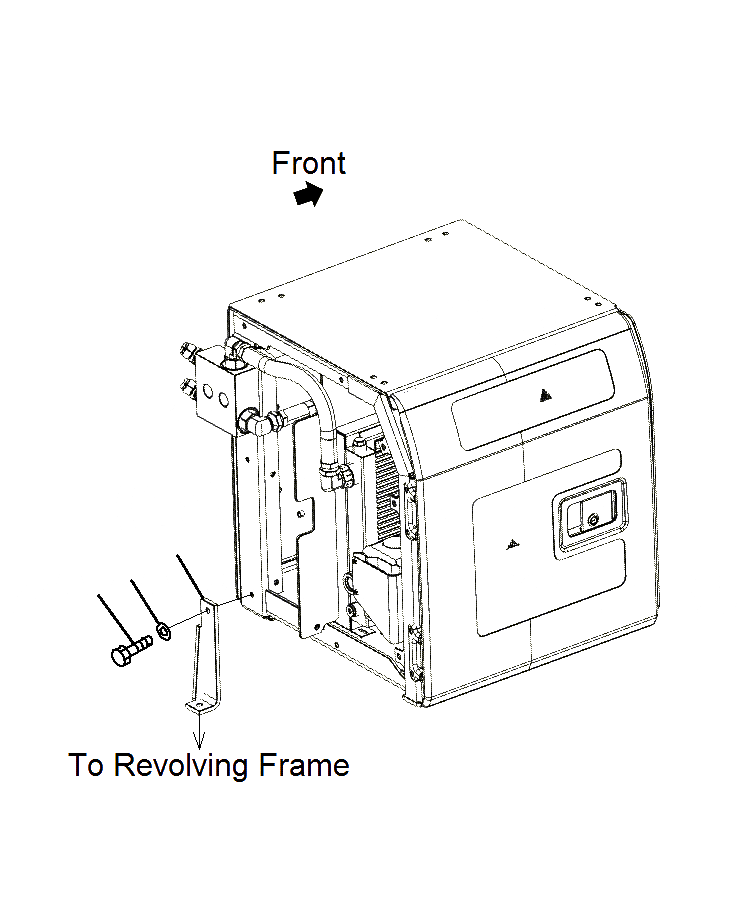 Front

To Revolving Frame