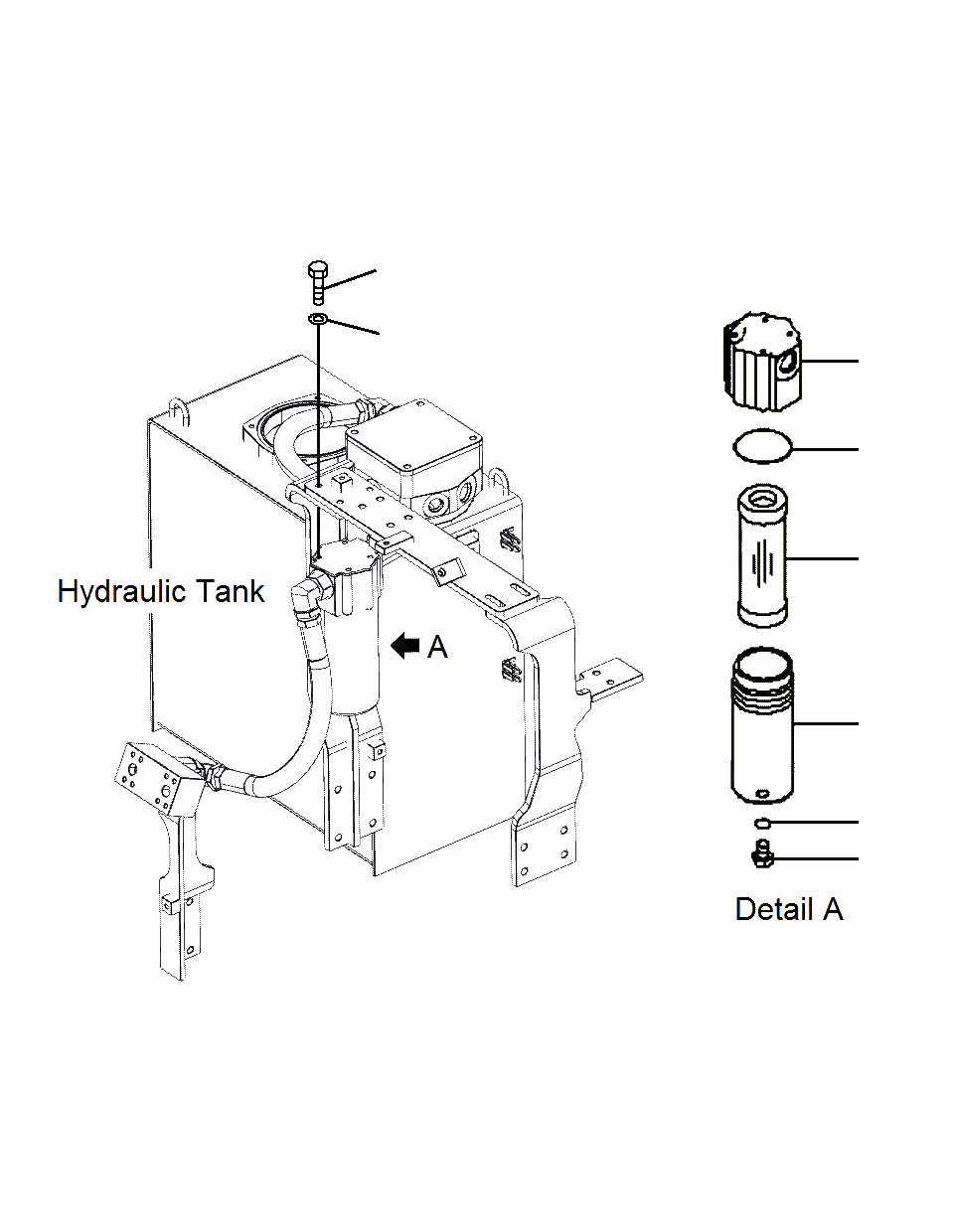 Hydraulic Tank

A

Detail A