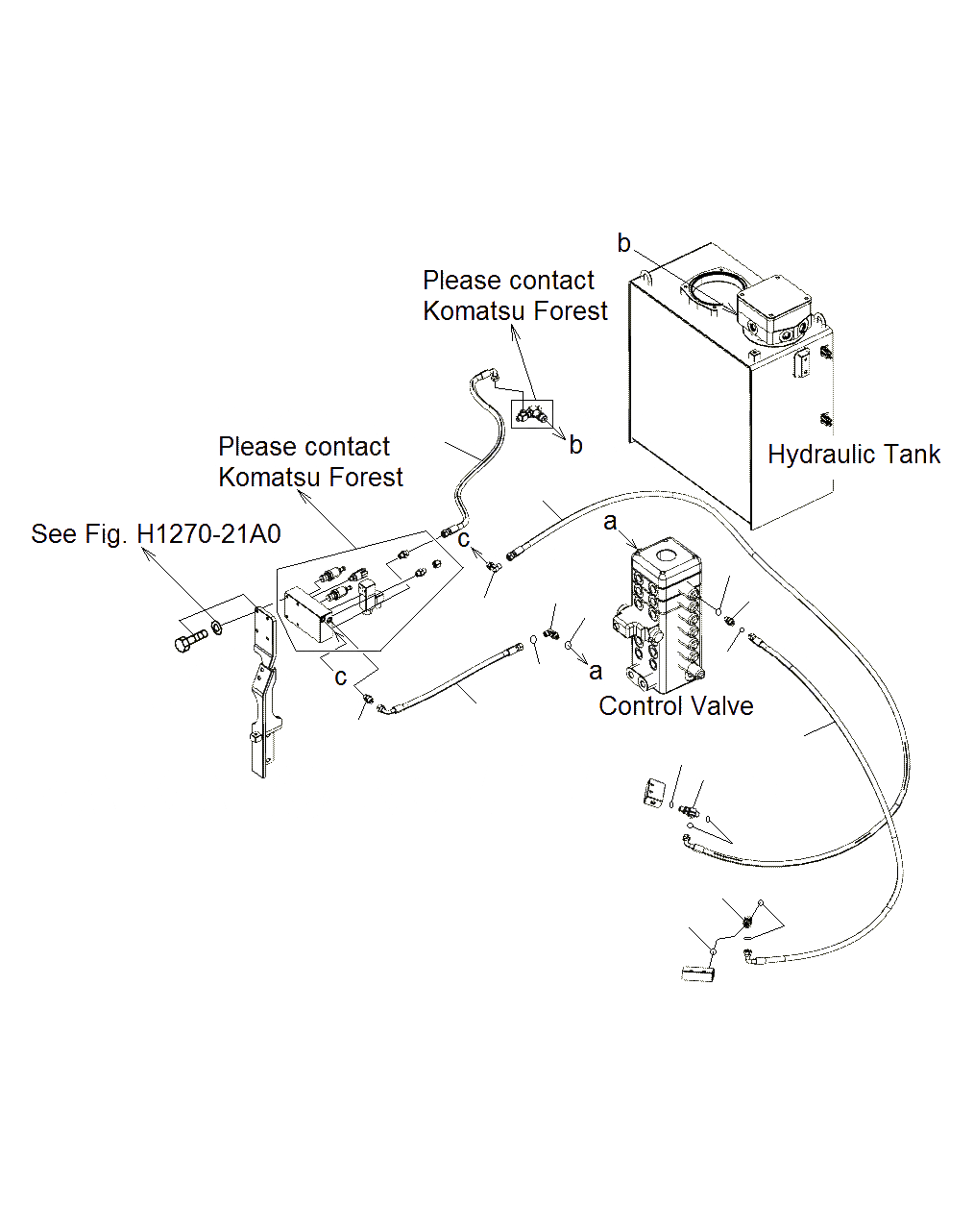 b

Please contact
Komatsu Forest

b

Hydraulic Tank

Please contact
Komatsu Forest

See Fig. H1270-21A0

c

a

c

a

Control Valve