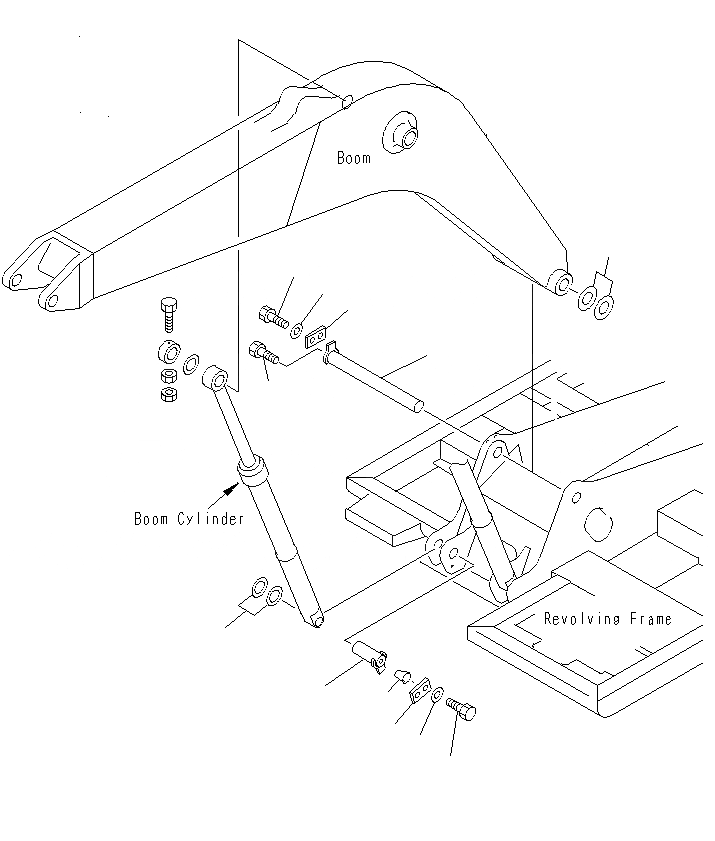 Boom

Boom Cylinder

Revolving Frame