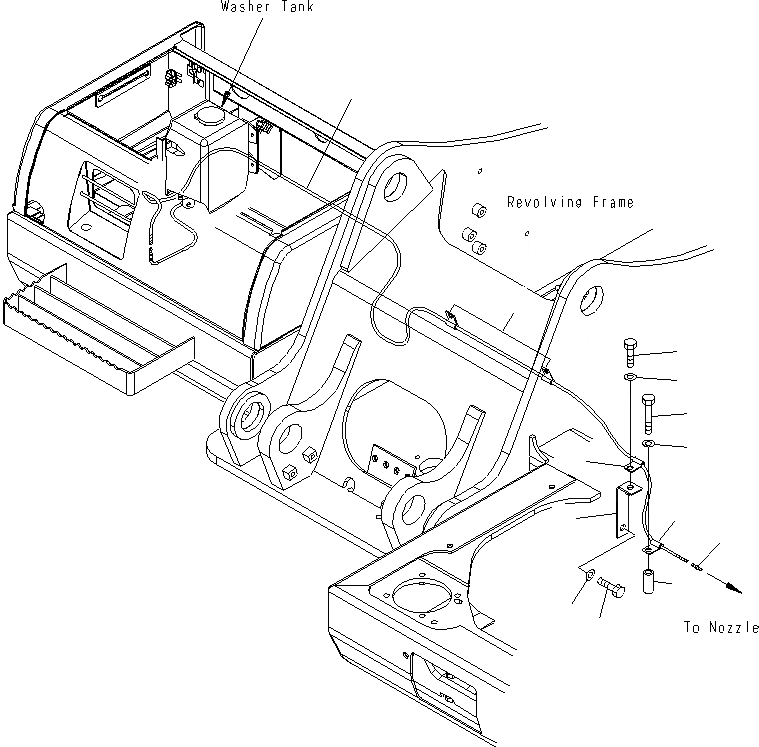 Washer Tank

Revolving Frame

To Nozzle