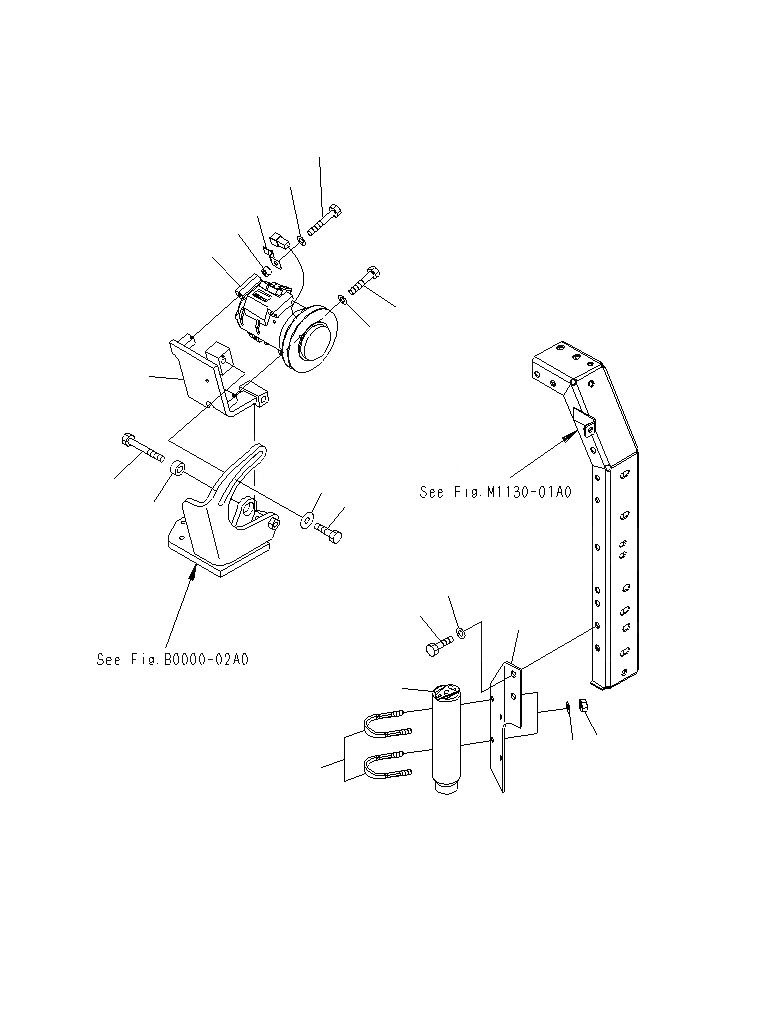 See Fig.M1130-01A0

See Fig.B0000-02A0