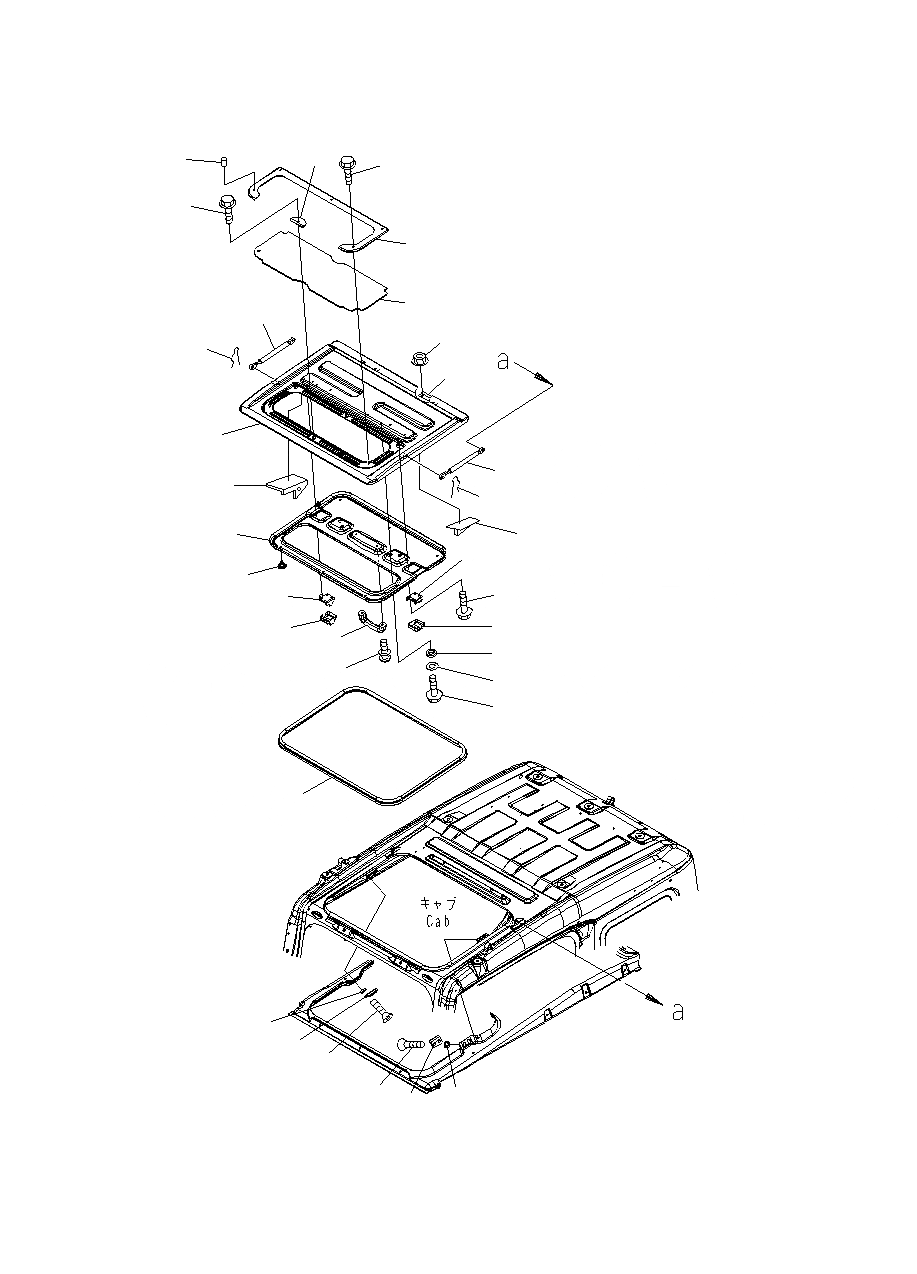 a

キャブ
Cab

a