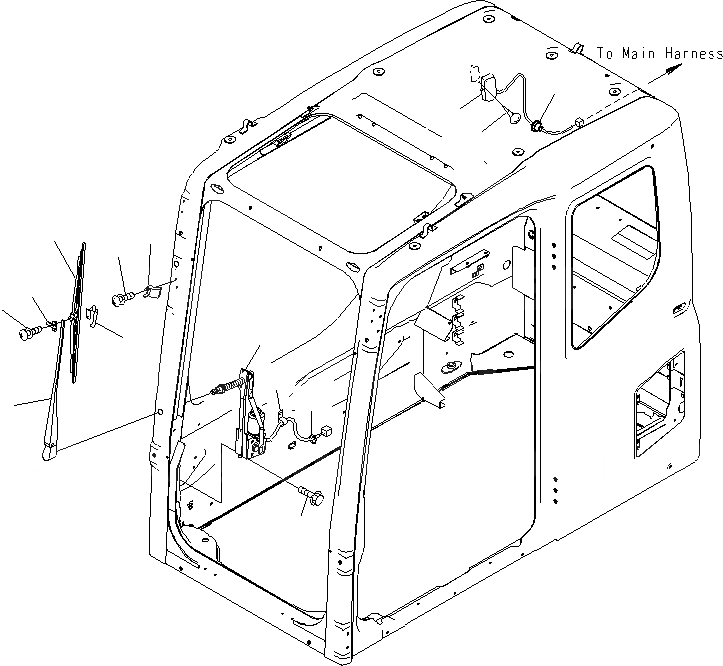 To Main Harness