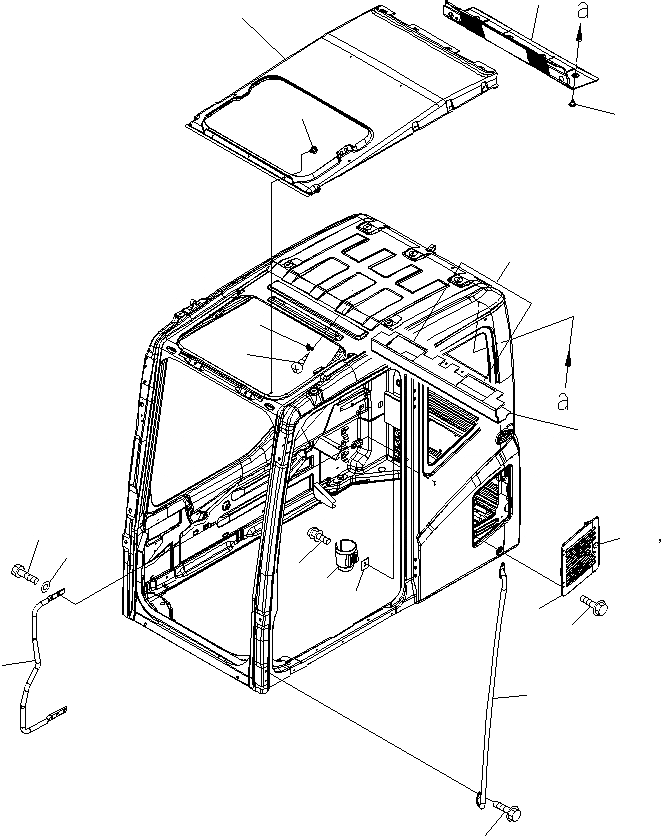 a

a