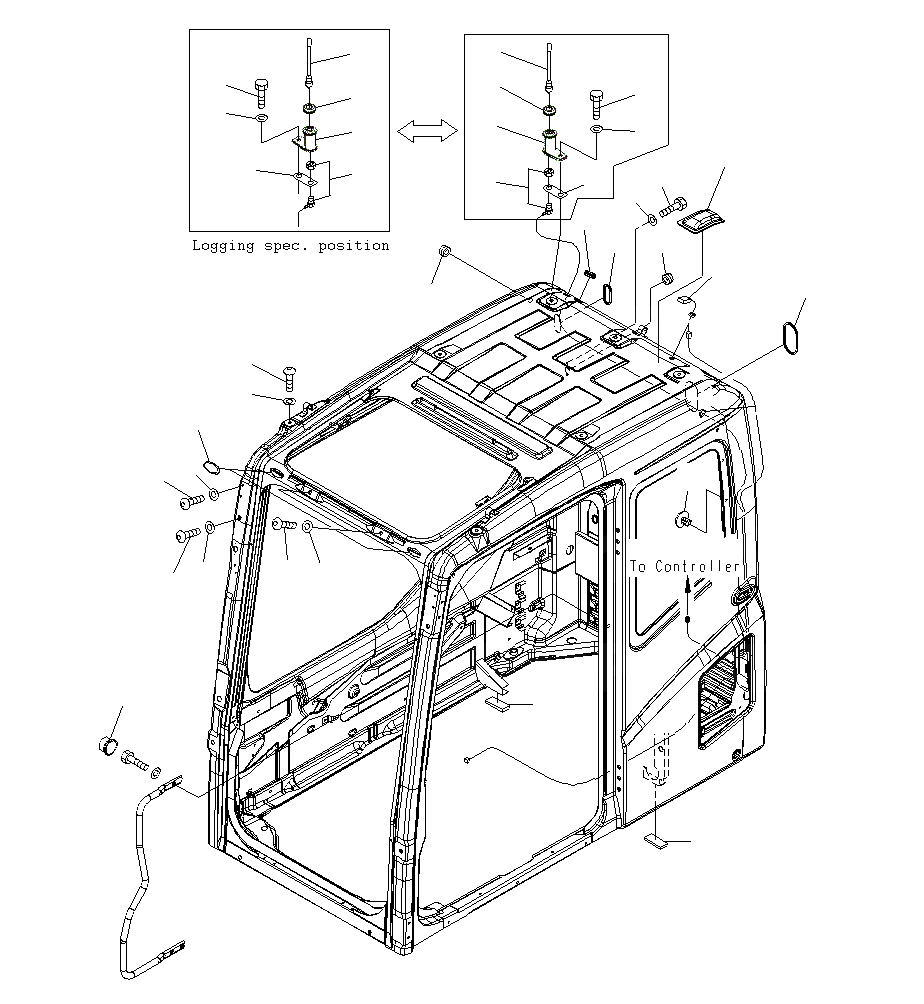 Logging spec. position

To Controller