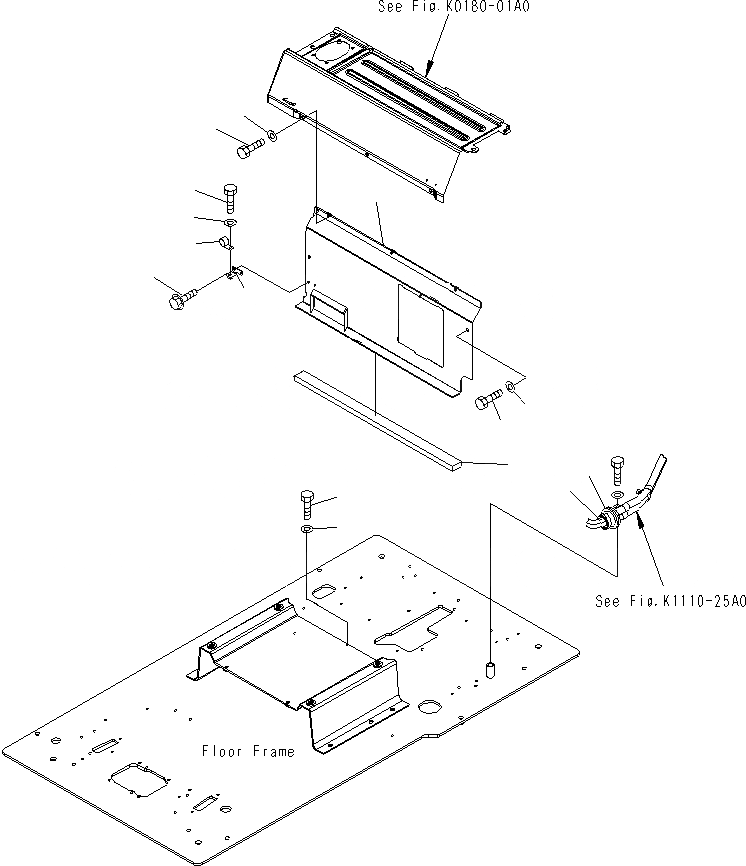 See Fig.K0180-01A0

See Fig.K1110-25A0

Floor Frame