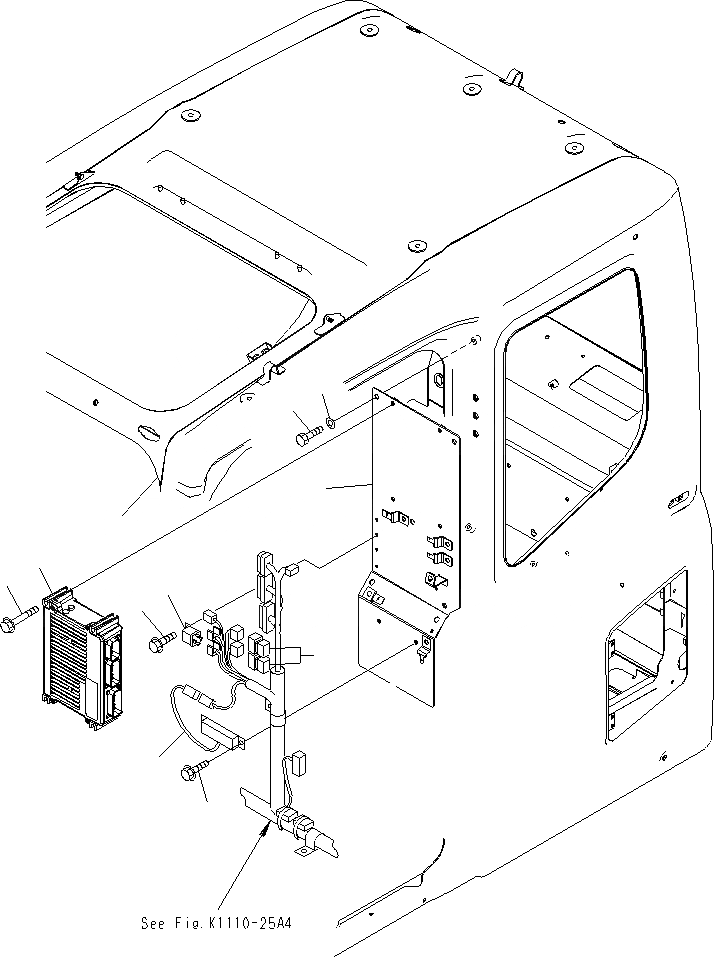 See Fig. K1110-25A4