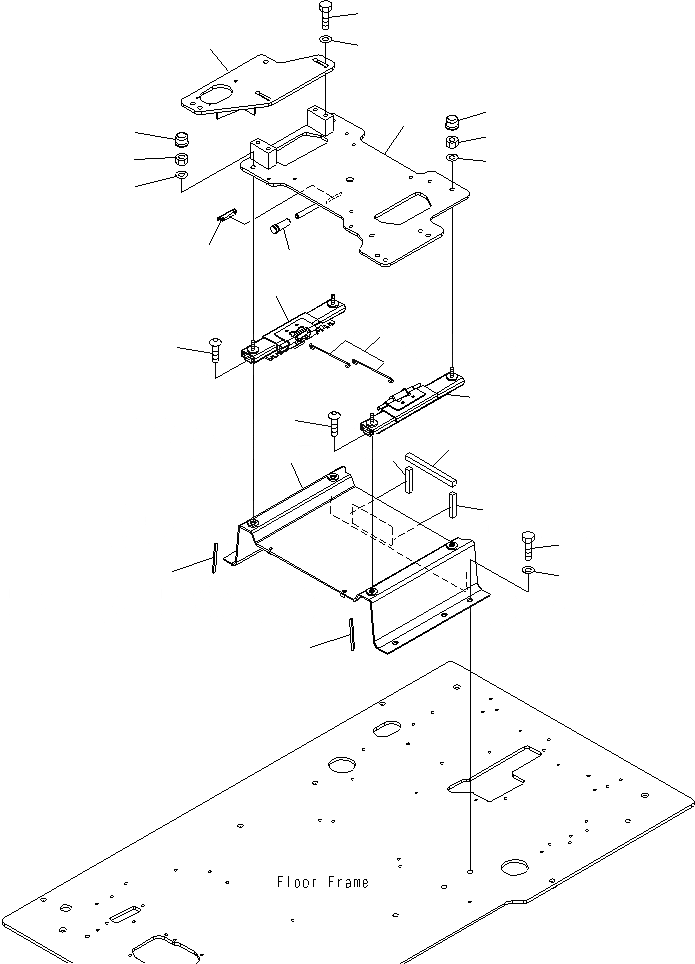 Floor Frame