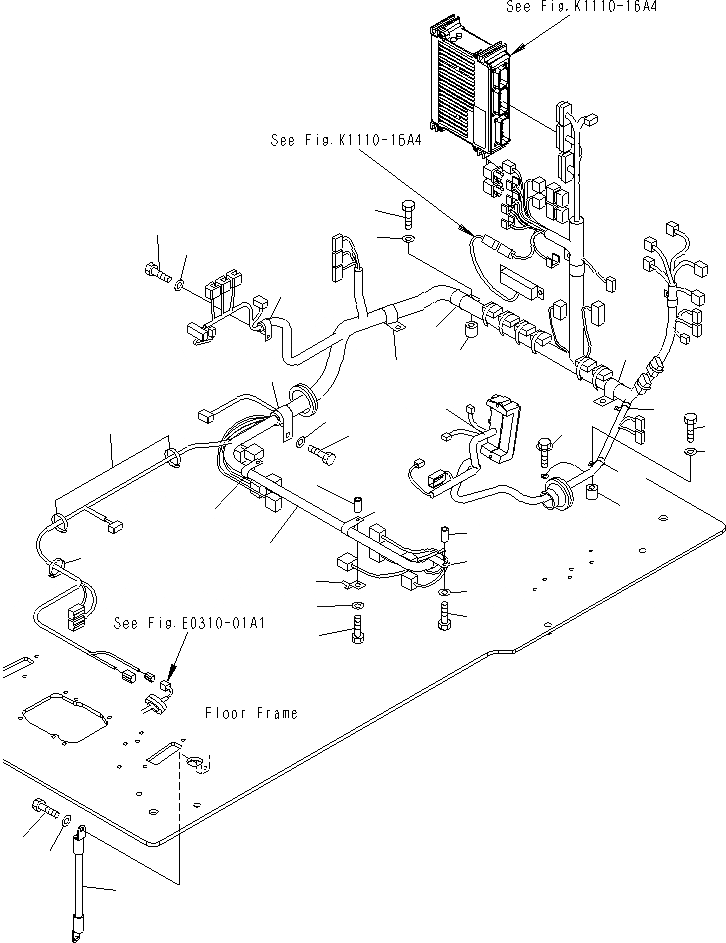 See Fig.K1110-16A4

See Fig.K1110-16A4

See Fig.E0310-01A1

Floor Frame